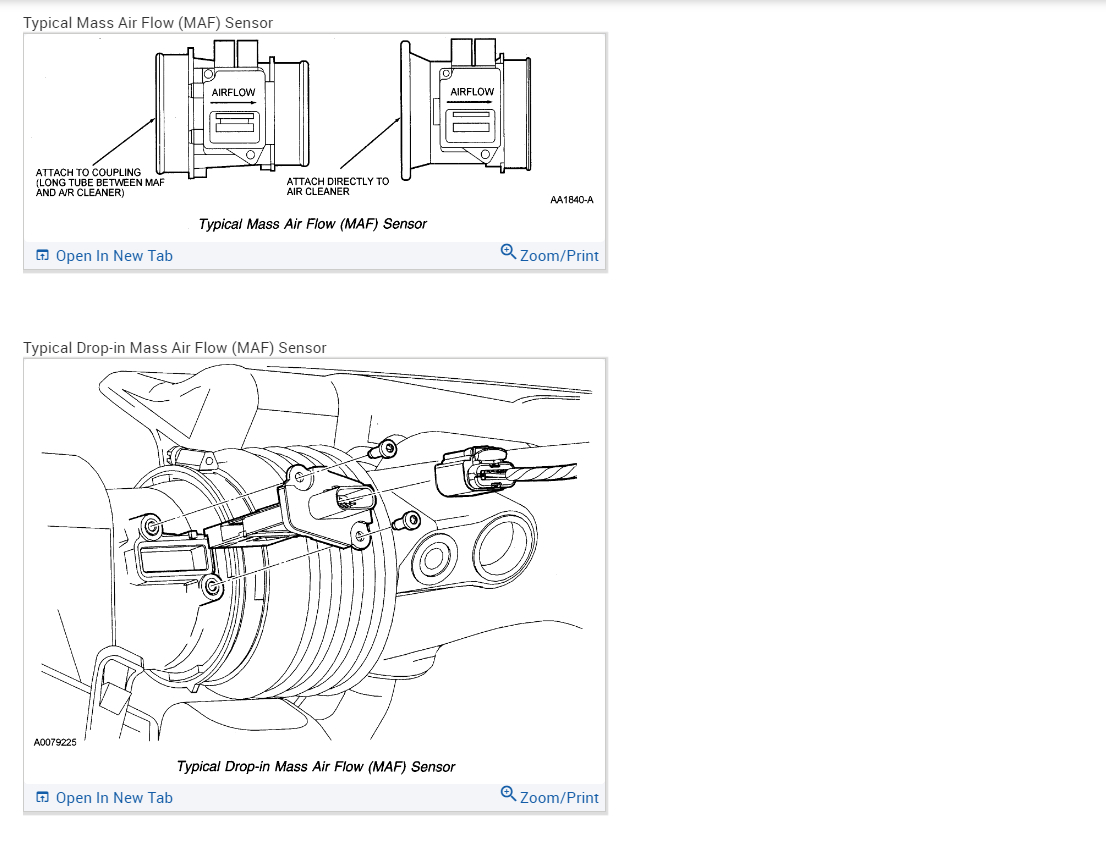 Typical Mass Air Flow (MAF) Sensor

AIRFLOW

AIRFLOW

ATTACH TO COUPLING (LONG TUBE BETWEEN MAF AND A/R CLEANER)

ATTACH DIRECTLY TO AIR CLEANER

AA1840-A

Typical Mass Air Flow (MAF) Sensor

Open In New Tab

Zoom/Print

Typical Drop-in Mass Air Flow (MAF) Sensor

A0079225

Typical Drop-in Mass Air Flow (MAF) Sensor

Open In New Tab

Zoom/Print