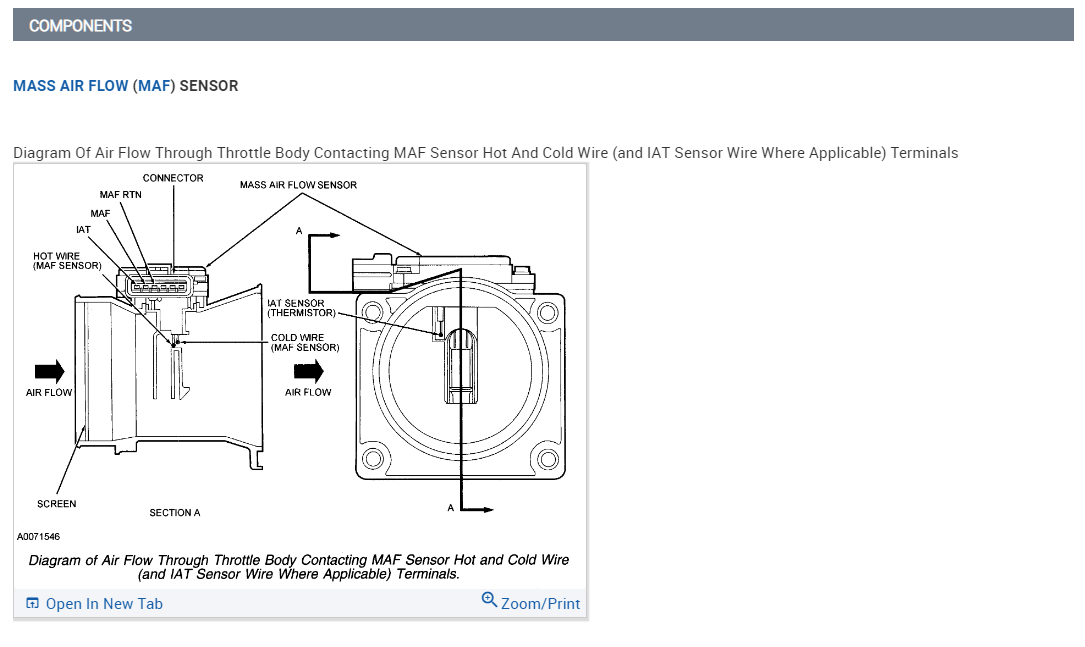 COMPONENTS

MASS AIR FLOW (MAF) SENSOR

Diagram Of Air Flow Through Throttle Body Contacting MAF Sensor Hot And Cold Wire (and IAT Sensor Wire Where Applicable) Terminals

CONNECTOR
MAF RTN
MAF
IAT
HOT WIRE (MAF SENSOR)
MASS AIR FLOW SENSOR
A
IAT SENSOR (THERMISTOR)
COLD WIRE (MAF SENSOR)
AIR FLOW
AIR FLOW
SCREEN
SECTION A
A
A0071546

Diagram of Air Flow Through Throttle Body Contacting MAF Sensor Hot and Cold Wire (and IAT Sensor Wire Where Applicable) Terminals.

Open In New Tab
Zoom/Print