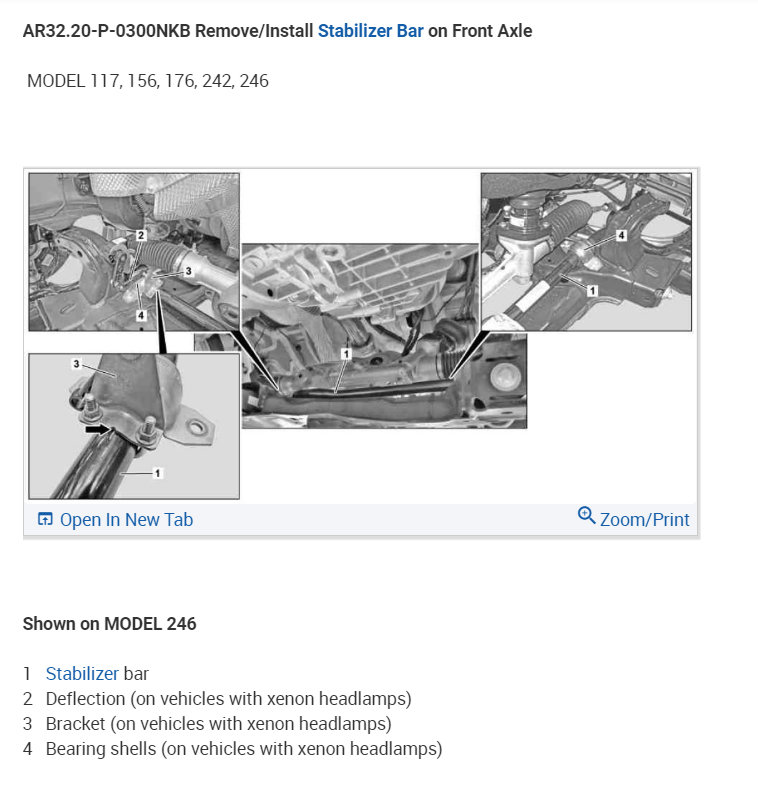 AR32.20-P-0300NKB Remove/Install Stabilizer Bar on Front Axle

MODEL 117, 156, 176, 242, 246

2
3
4
3
1
1
4
1

Open In New Tab

Zoom/Print

Shown on MODEL 246

1 Stabilizer bar
2 Deflection (on vehicles with xenon headlamps)
3 Bracket (on vehicles with xenon headlamps)
4 Bearing shells (on vehicles with xenon headlamps)