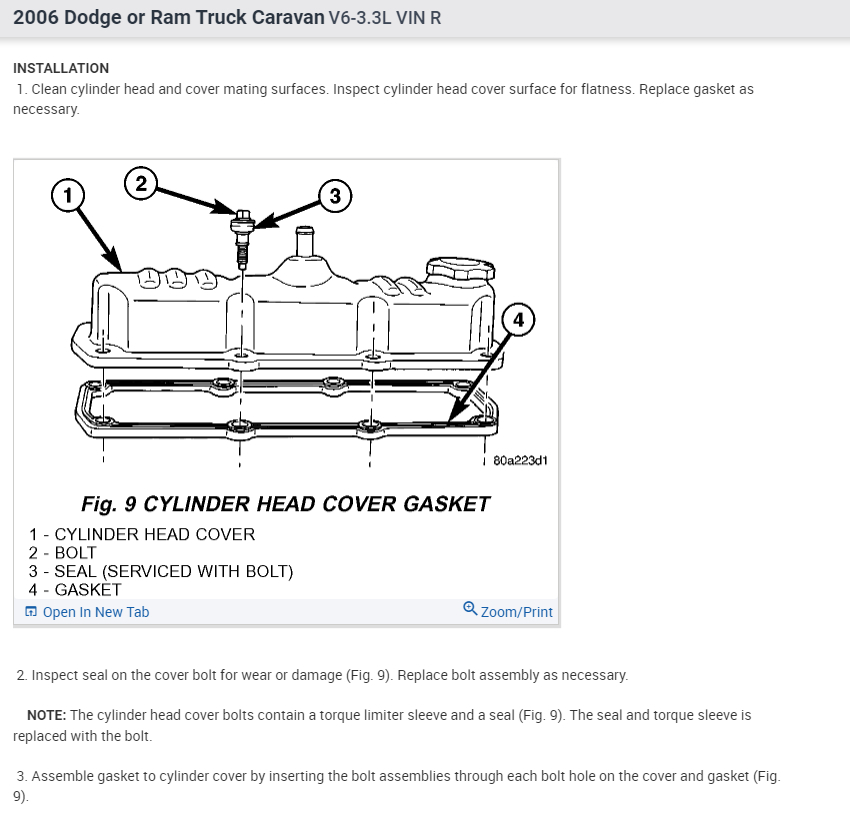 2006 Dodge or Ram Truck Caravan V6-3.3L VIN R

INSTALLATION
1. Clean cylinder head and cover mating surfaces. Inspect cylinder head cover surface for flatness. Replace gasket as necessary.

1
2
3
4
80a223d1

Fig. 9 CYLINDER HEAD COVER GASKET
1 - CYLINDER HEAD COVER
2 - BOLT
3 - SEAL (SERVICED WITH BOLT)
4 - GASKET

Open In New Tab
Zoom/Print

2. Inspect seal on the cover bolt for wear or damage (Fig. 9). Replace bolt assembly as necessary.

NOTE: The cylinder head cover bolts contain a torque limiter sleeve and a seal (Fig. 9). The seal and torque sleeve is replaced with the bolt.

3. Assemble gasket to cylinder cover by inserting the bolt assemblies through each bolt hole on the cover and gasket (Fig. 9).