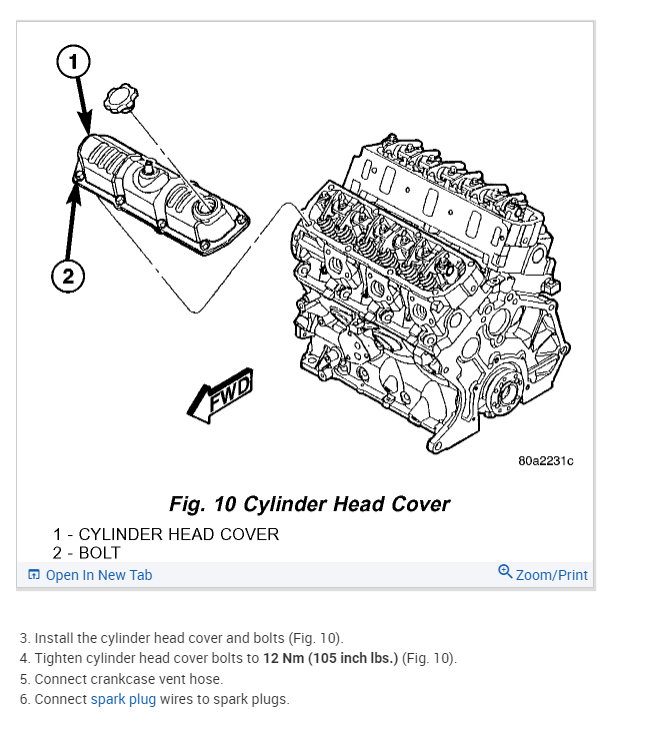 1

2

FWD

80a2231c

Fig. 10 Cylinder Head Cover

1 - CYLINDER HEAD COVER
2 - BOLT

Open In New Tab

Zoom/Print

3. Install the cylinder head cover and bolts (Fig. 10).
4. Tighten cylinder head cover bolts to 12 Nm (105 inch lbs.) (Fig. 10).
5. Connect crankcase vent hose.
6. Connect spark plug wires to spark plugs.