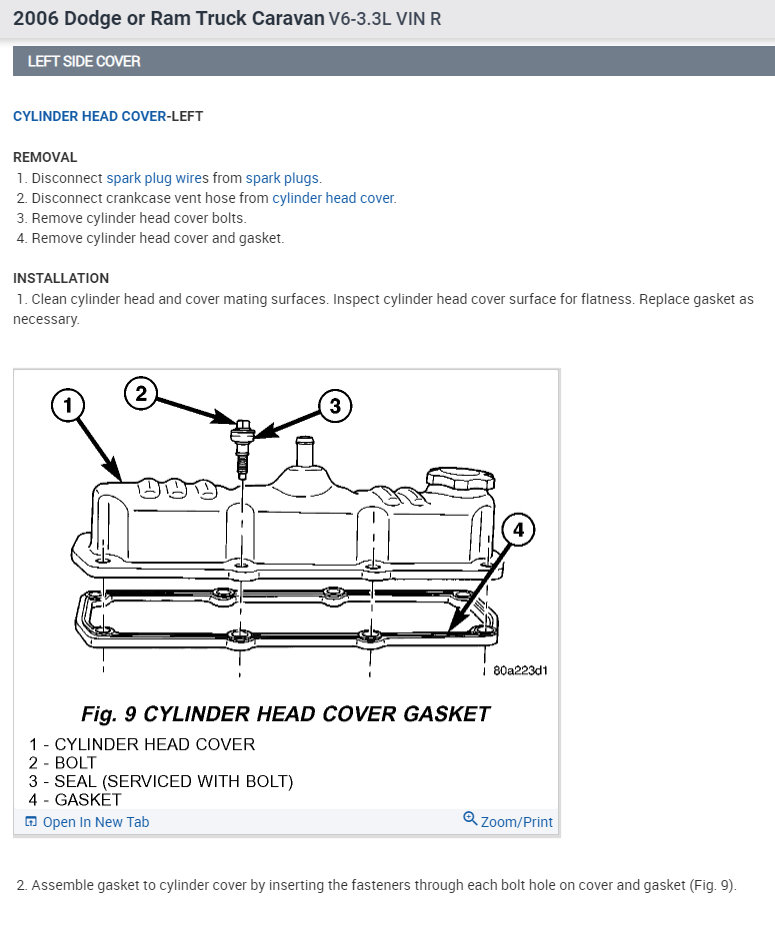 2006 Dodge or Ram Truck Caravan V6-3.3L VIN R

LEFT SIDE COVER

CYLINDER HEAD COVER-LEFT

REMOVAL
1. Disconnect spark plug wires from spark plugs.
2. Disconnect crankcase vent hose from cylinder head cover.
3. Remove cylinder head cover bolts.
4. Remove cylinder head cover and gasket.

INSTALLATION
1. Clean cylinder head and cover mating surfaces. Inspect cylinder head cover surface for flatness. Replace gasket as necessary.

1
2
3
4
80a223d1

Fig. 9 CYLINDER HEAD COVER GASKET
1 - CYLINDER HEAD COVER
2 - BOLT
3 - SEAL (SERVICED WITH BOLT)
4 - GASKET

Open In New Tab
Zoom/Print

2. Assemble gasket to cylinder cover by inserting the fasteners through each bolt hole on cover and gasket (Fig. 9).