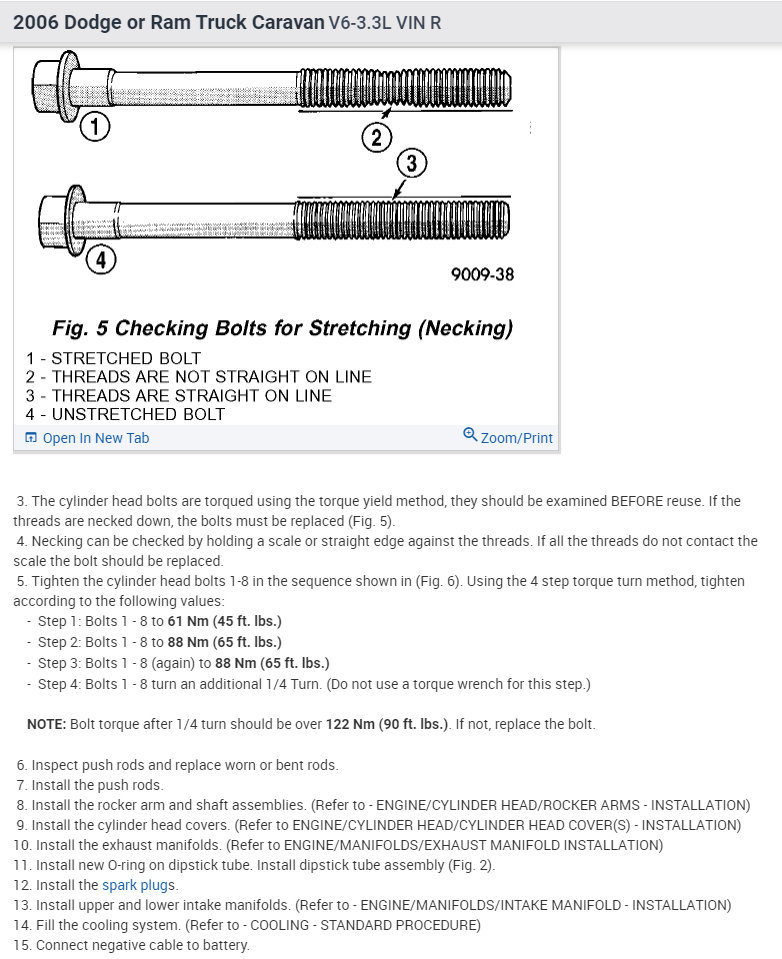 2006 Dodge or Ram Truck Caravan V6-3.3L VIN R

1

2

3

4

9009-38

Fig. 5 Checking Bolts for Stretching (Necking)

1 - STRETCHED BOLT
2 - THREADS ARE NOT STRAIGHT ON LINE
3 - THREADS ARE STRAIGHT ON LINE
4 - UNSTRETCHED BOLT

Open In New Tab

Zoom/Print

3. The cylinder head bolts are torqued using the torque yield method, they should be examined BEFORE reuse. If the threads are necked down, the bolts must be replaced (Fig. 5).
4. Necking can be checked by holding a scale or straight edge against the threads. If all the threads do not contact the scale the bolt should be replaced.
5. Tighten the cylinder head bolts 1-8 in the sequence shown in (Fig. 6). Using the 4 step torque turn method, tighten according to the following values:
- Step 1: Bolts 1 - 8 to 61 Nm (45 ft. lbs.)
- Step 2: Bolts 1 - 8 to 88 Nm (65 ft. lbs.)
- Step 3: Bolts 1 - 8 (again) to 88 Nm (65 ft. lbs.)
- Step 4: Bolts 1 - 8 turn an additional 1/4 Turn. (Do not use a torque wrench for this step.)

NOTE: Bolt torque after 1/4 turn should be over 122 Nm (90 ft. lbs.). If not, replace the bolt.

6. Inspect push rods and replace worn or bent rods.
7. Install the push rods.
8. Install the rocker arm and shaft assemblies. (Refer to - ENGINE/CYLINDER HEAD/ROCKER ARMS - INSTALLATION)
9. Install the cylinder head covers. (Refer to ENGINE/CYLINDER HEAD/CYLINDER HEAD COVER(S) - INSTALLATION)
10. Install the exhaust manifolds. (Refer to ENGINE/MANIFOLDS/EXHAUST MANIFOLD INSTALLATION)
11. Install new O-ring on dipstick tube. Install dipstick tube assembly (Fig. 2).
12. Install the spark plugs.
13. Install upper and lower intake manifolds. (Refer to - ENGINE/MANIFOLDS/INTAKE MANIFOLD - INSTALLATION)
14. Fill the cooling system. (Refer to - COOLING - STANDARD PROCEDURE)
15. Connect negative cable to battery.