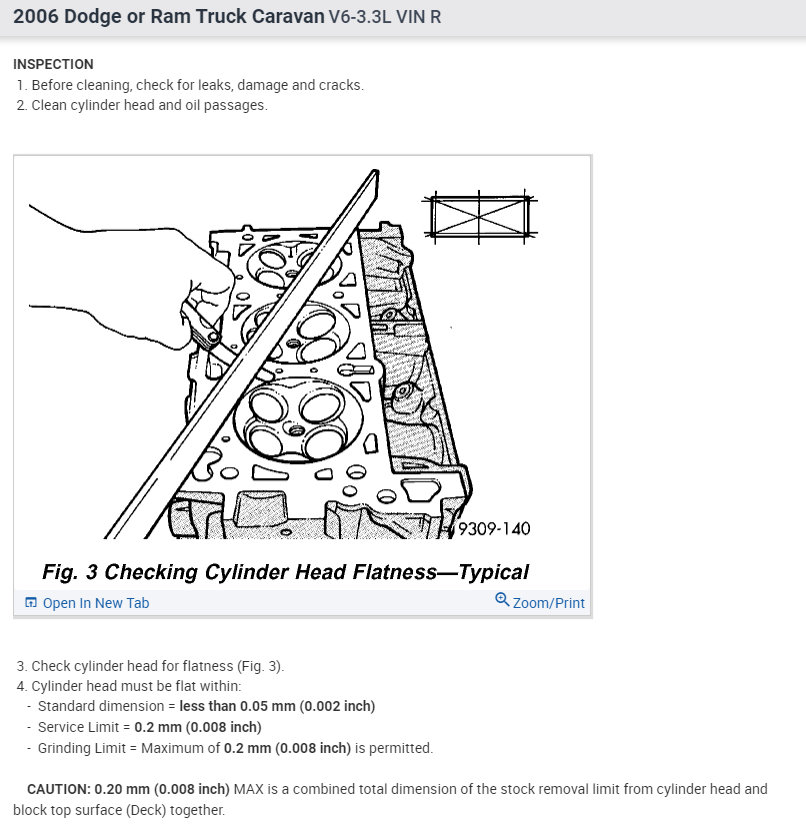 2006 Dodge or Ram Truck Caravan V6-3.3L VIN R

INSPECTION
1. Before cleaning, check for leaks, damage and cracks.
2. Clean cylinder head and oil passages.

9309-140

Fig. 3 Checking Cylinder Head Flatness—Typical

Open In New Tab

Zoom/Print

3. Check cylinder head for flatness (Fig. 3).
4. Cylinder head must be flat within:
- Standard dimension = less than 0.05 mm (0.002 inch)
- Service Limit = 0.2 mm (0.008 inch)
- Grinding Limit = Maximum of 0.2 mm (0.008 inch) is permitted.

CAUTION: 0.20 mm (0.008 inch) MAX is a combined total dimension of the stock removal limit from cylinder head and block top surface (Deck) together.