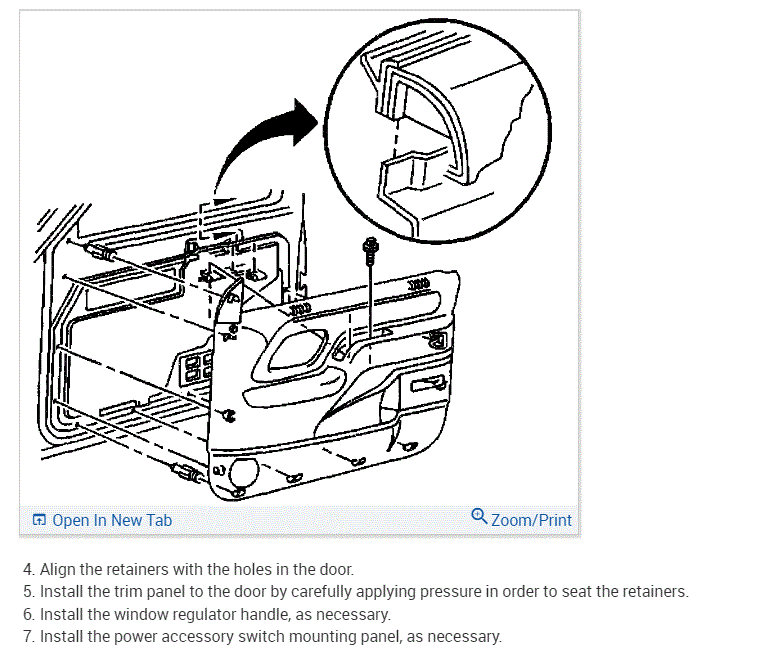 Open In New Tab
Zoom/Print

4. Align the retainers with the holes in the door.
5. Install the trim panel to the door by carefully applying pressure in order to seat the retainers.
6. Install the window regulator handle, as necessary.
7. Install the power accessory switch mounting panel, as necessary.