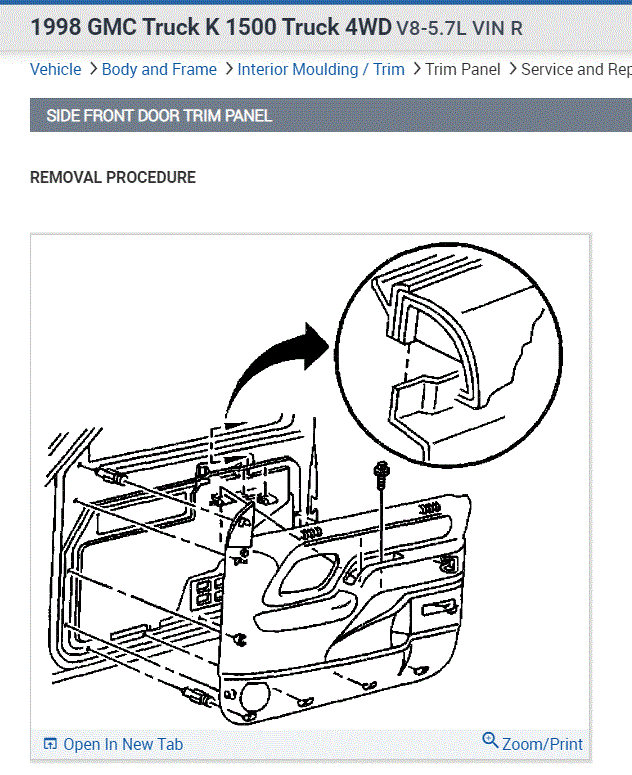 1998 GMC Truck K 1500 Truck 4WD V8-5.7L VIN R

Vehicle > Body and Frame > Interior Moulding / Trim > Trim Panel > Service and Rep

SIDE FRONT DOOR TRIM PANEL

REMOVAL PROCEDURE

Open In New Tab

Zoom/Print