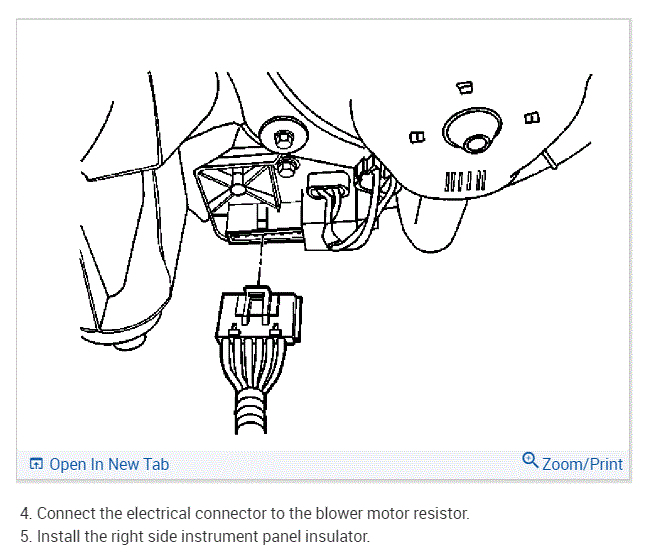 Open In New Tab

Zoom/Print

4. Connect the electrical connector to the blower motor resistor.
5. Install the right side instrument panel insulator.