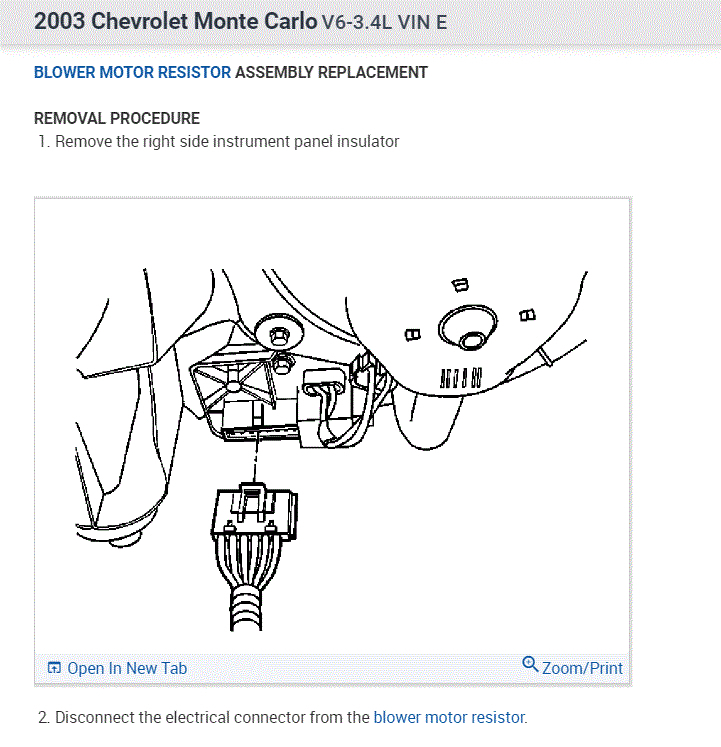 2003 Chevrolet Monte Carlo V6-3.4L VIN E

BLOWER MOTOR RESISTOR ASSEMBLY REPLACEMENT

REMOVAL PROCEDURE
1. Remove the right side instrument panel insulator

Open In New Tab

Zoom/Print

2. Disconnect the electrical connector from the blower motor resistor.