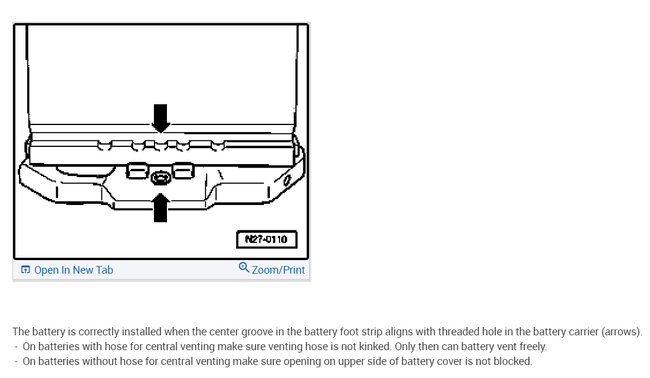 N27-0110

Open In New Tab

Zoom/Print

The battery is correctly installed when the center groove in the battery foot strip aligns with threaded hole in the battery carrier (arrows).

- On batteries with hose for central venting make sure venting hose is not kinked. Only then can battery vent freely.
- On batteries without hose for central venting make sure opening on upper side of battery cover is not blocked.