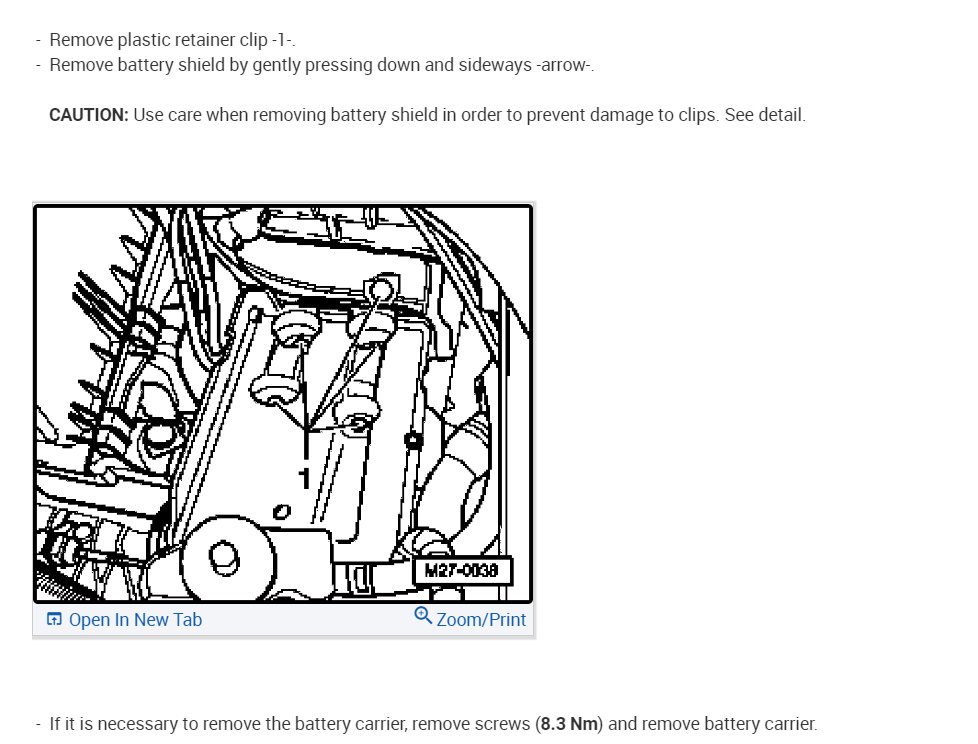 - Remove plastic retainer clip -1-.
- Remove battery shield by gently pressing down and sideways -arrow-.

CAUTION: Use care when removing battery shield in order to prevent damage to clips. See detail.

1

M27-0038

Open In New Tab

Zoom/Print

- If it is necessary to remove the battery carrier, remove screws (8.3 Nm) and remove battery carrier.