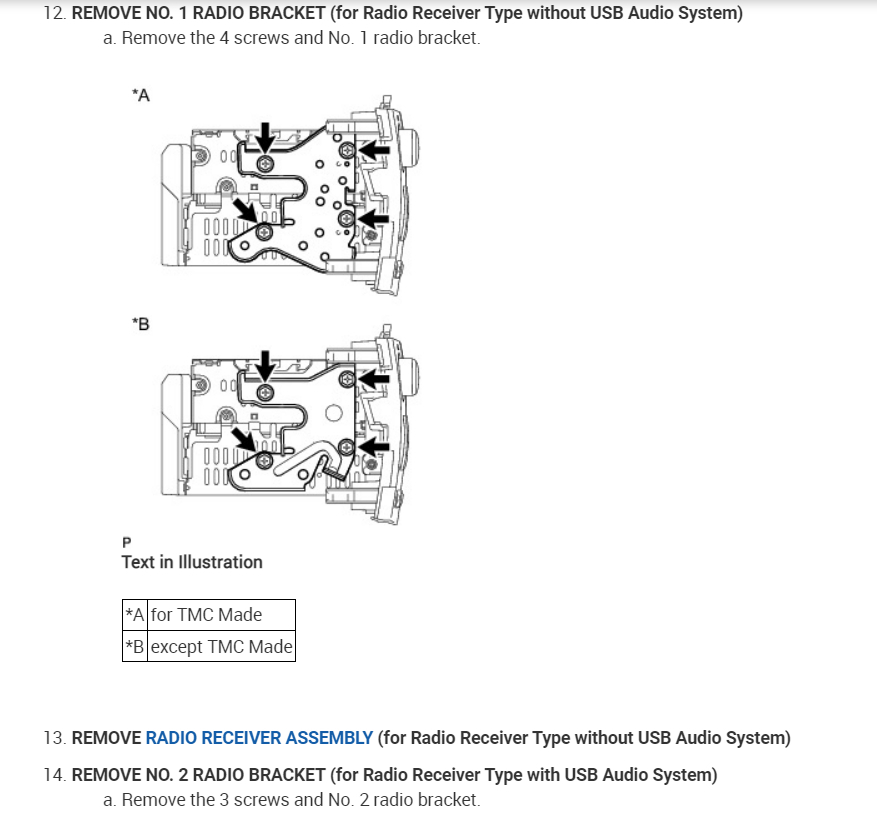 12. REMOVE NO. 1 RADIO BRACKET (for Radio Receiver Type without USB Audio System)

a. Remove the 4 screws and No. 1 radio bracket.

*A

*B

P

Text in Illustration

| *A | for TMC Made |
|---|---|
| *B | except TMC Made |

13. REMOVE RADIO RECEIVER ASSEMBLY (for Radio Receiver Type without USB Audio System)

14. REMOVE NO. 2 RADIO BRACKET (for Radio Receiver Type with USB Audio System)

a. Remove the 3 screws and No. 2 radio bracket.