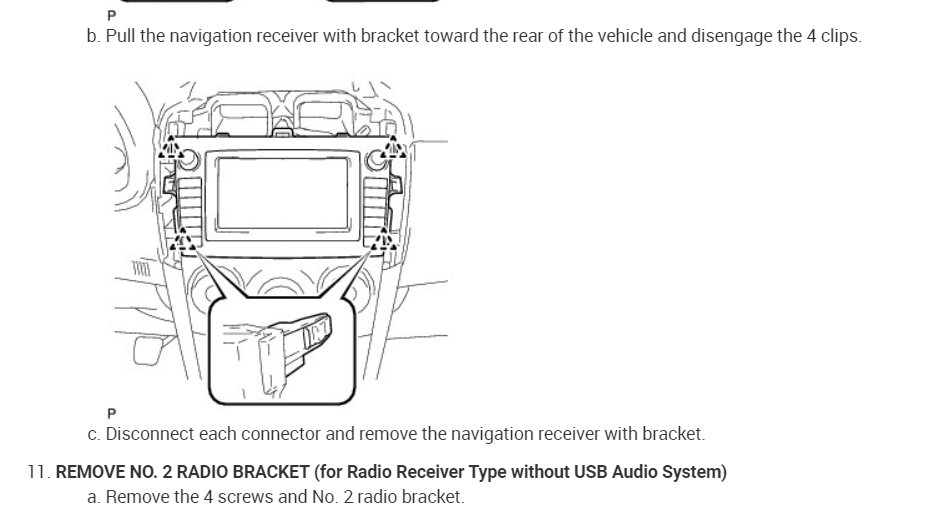 P

b. Pull the navigation receiver with bracket toward the rear of the vehicle and disengage the 4 clips.

P

c. Disconnect each connector and remove the navigation receiver with bracket.

11. REMOVE NO. 2 RADIO BRACKET (for Radio Receiver Type without USB Audio System)

a. Remove the 4 screws and No. 2 radio bracket.