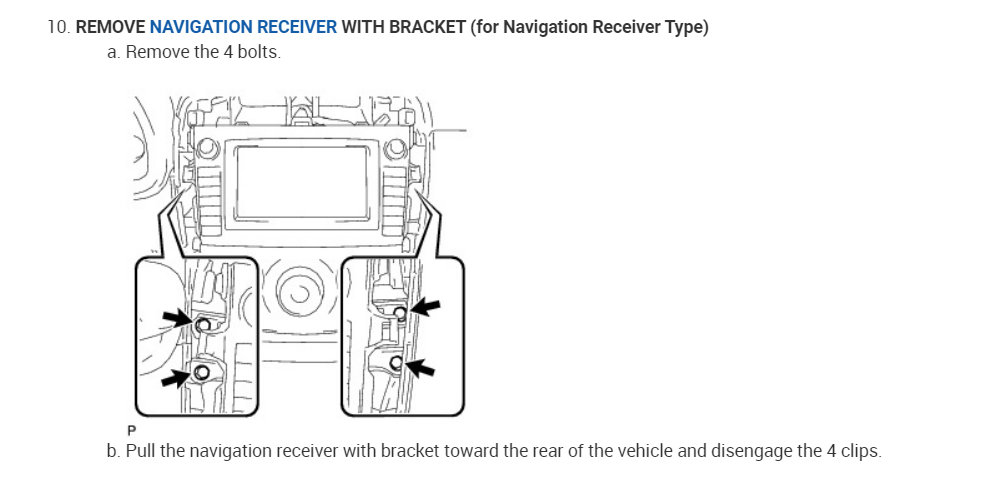 10. REMOVE NAVIGATION RECEIVER WITH BRACKET (for Navigation Receiver Type)

a. Remove the 4 bolts.

P

b. Pull the navigation receiver with bracket toward the rear of the vehicle and disengage the 4 clips.