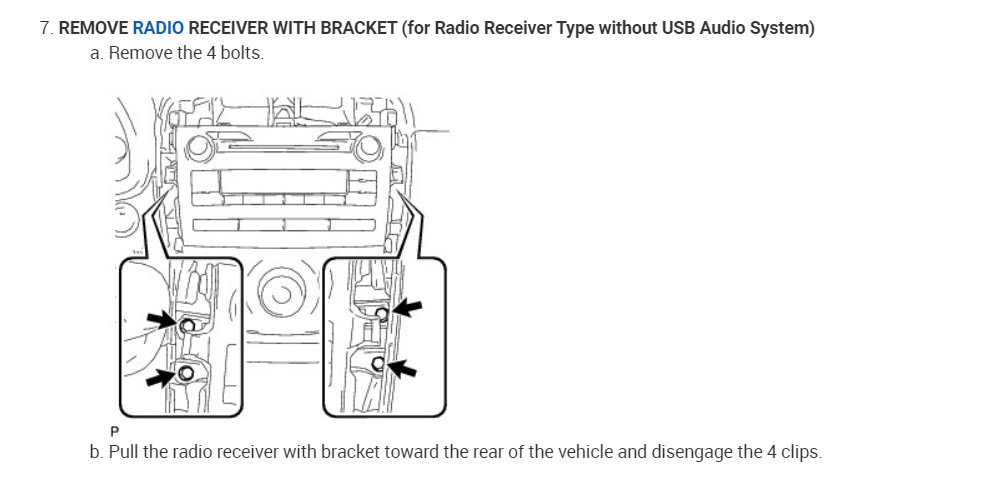 7. REMOVE RADIO RECEIVER WITH BRACKET (for Radio Receiver Type without USB Audio System)

a. Remove the 4 bolts.

P

b. Pull the radio receiver with bracket toward the rear of the vehicle and disengage the 4 clips.