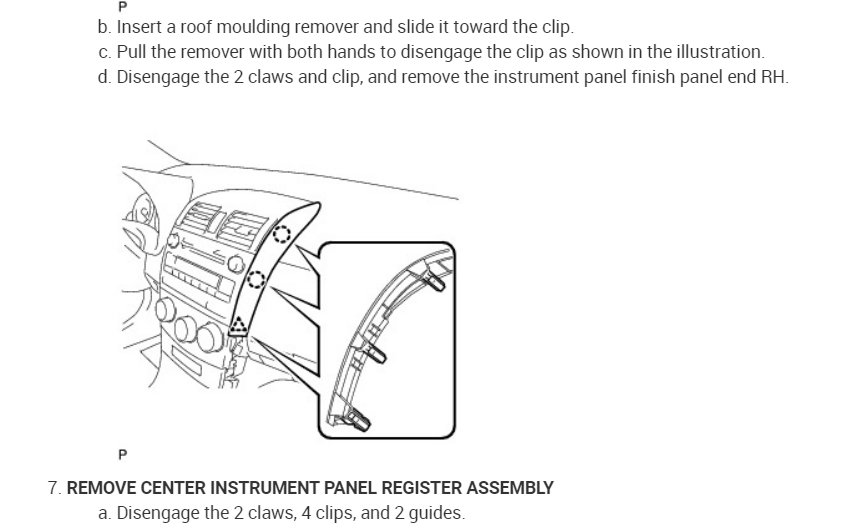 P

b. Insert a roof moulding remover and slide it toward the clip.

c. Pull the remover with both hands to disengage the clip as shown in the illustration.

d. Disengage the 2 claws and clip, and remove the instrument panel finish panel end RH.

P

7. REMOVE CENTER INSTRUMENT PANEL REGISTER ASSEMBLY

a. Disengage the 2 claws, 4 clips, and 2 guides.