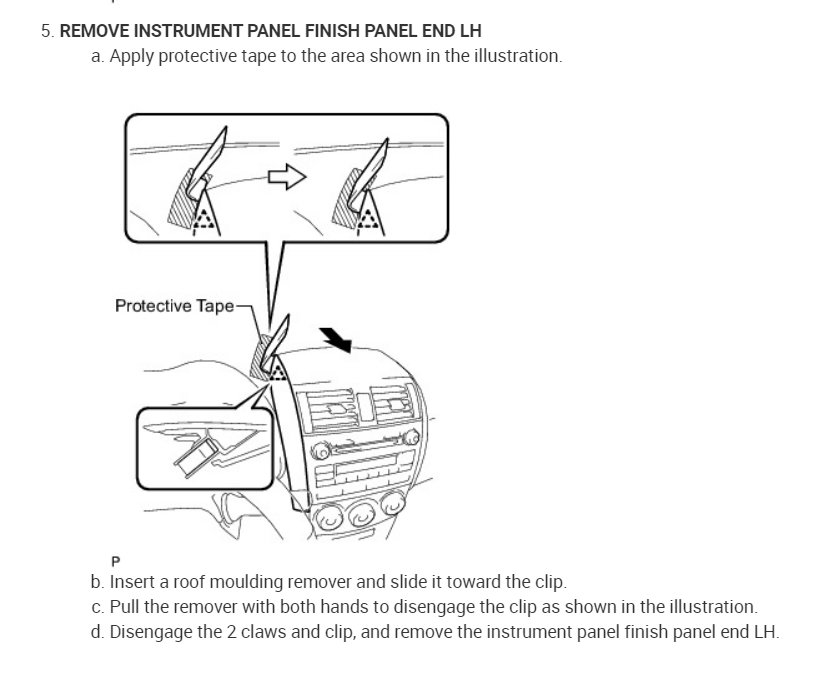 5. REMOVE INSTRUMENT PANEL FINISH PANEL END LH

a. Apply protective tape to the area shown in the illustration.

Protective Tape

P

b. Insert a roof moulding remover and slide it toward the clip.

c. Pull the remover with both hands to disengage the clip as shown in the illustration.

d. Disengage the 2 claws and clip, and remove the instrument panel finish panel end LH.