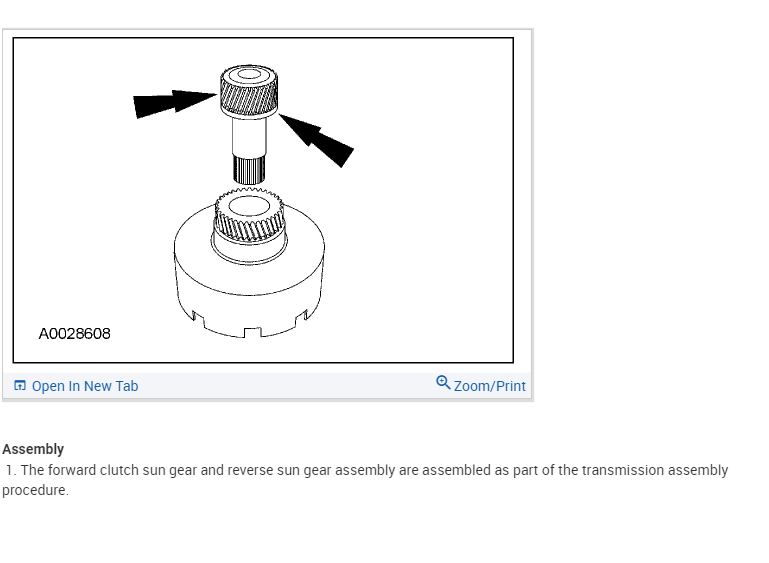 A0028608

Open In New Tab

Zoom/Print

Assembly

1. The forward clutch sun gear and reverse sun gear assembly are assembled as part of the transmission assembly procedure.