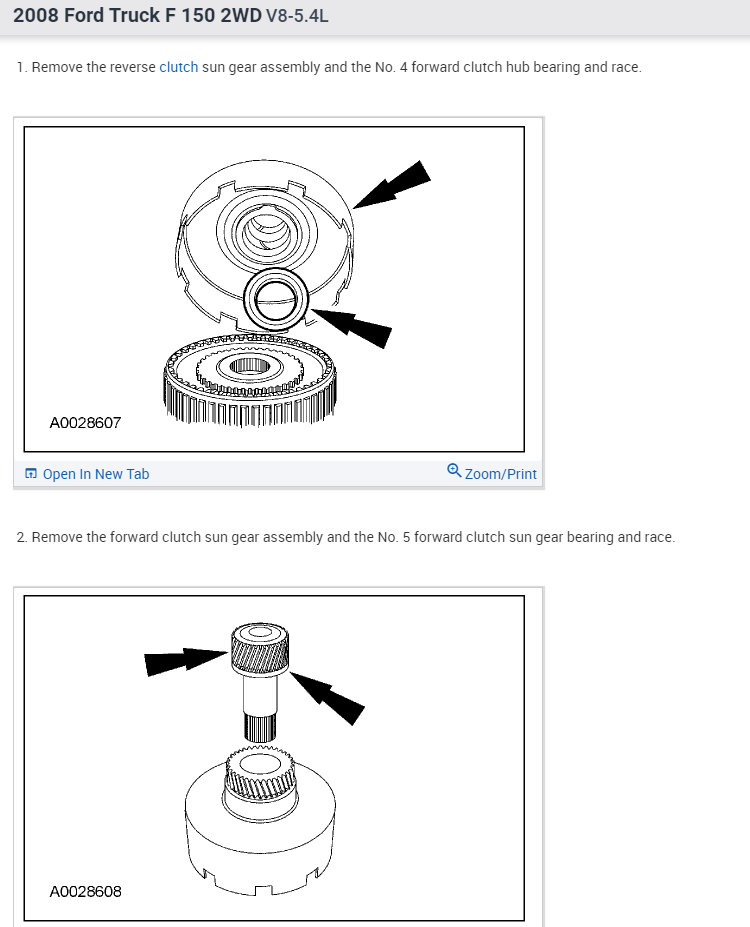 2008 Ford Truck F 150 2WD V8-5.4L

1. Remove the reverse clutch sun gear assembly and the No. 4 forward clutch hub bearing and race.

A0028607

Open In New Tab

Zoom/Print

2. Remove the forward clutch sun gear assembly and the No. 5 forward clutch sun gear bearing and race.

A0028608