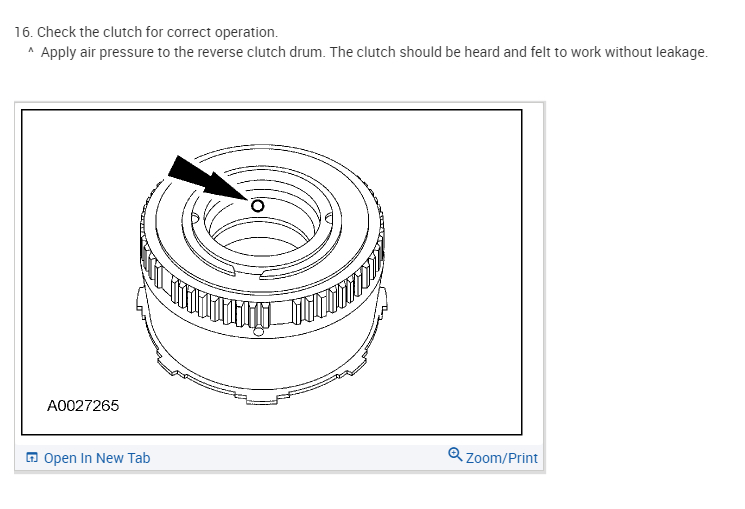 16. Check the clutch for correct operation.

^ Apply air pressure to the reverse clutch drum. The clutch should be heard and felt to work without leakage.

A0027265

Open In New Tab

Zoom/Print