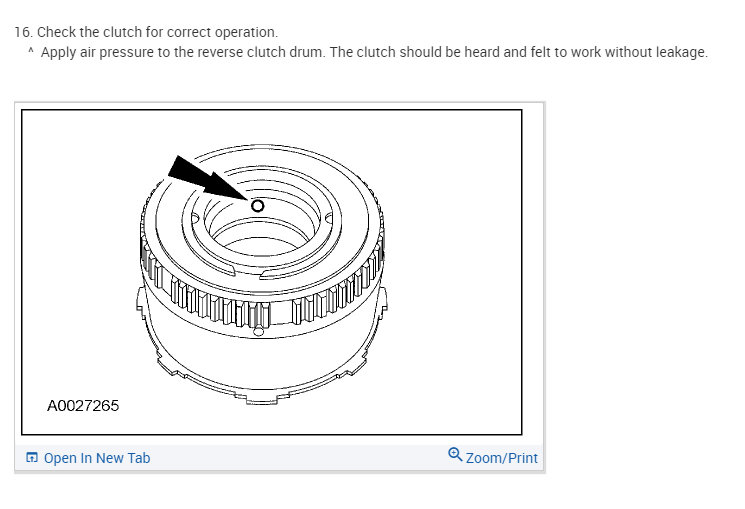 16. Check the clutch for correct operation.

^ Apply air pressure to the reverse clutch drum. The clutch should be heard and felt to work without leakage.

A0027265

Open In New Tab

Zoom/Print