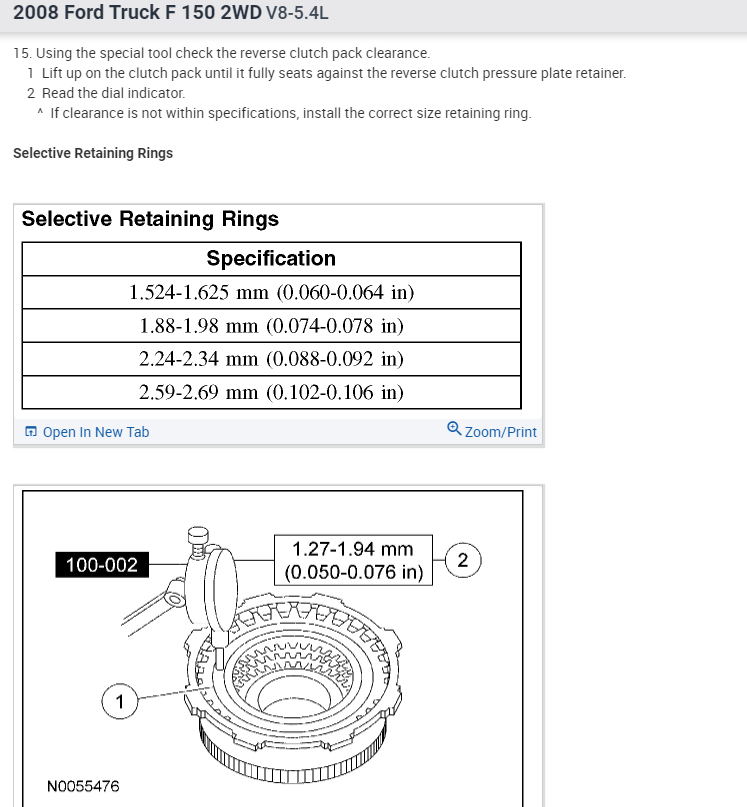 2008 Ford Truck F 150 2WD V8-5.4L

15. Using the special tool check the reverse clutch pack clearance.
1 Lift up on the clutch pack until it fully seats against the reverse clutch pressure plate retainer.
2 Read the dial indicator.
^ If clearance is not within specifications, install the correct size retaining ring.

Selective Retaining Rings

Selective Retaining Rings

| Specification |
|---|
| 1.524-1.625 mm (0.060-0.064 in) |
| 1.88-1.98 mm (0.074-0.078 in) |
| 2.24-2.34 mm (0.088-0.092 in) |
| 2.59-2.69 mm (0.102-0.106 in) |

Open In New Tab
Zoom/Print

100-002
1.27-1.94 mm (0.050-0.076 in)
2
1
N0055476