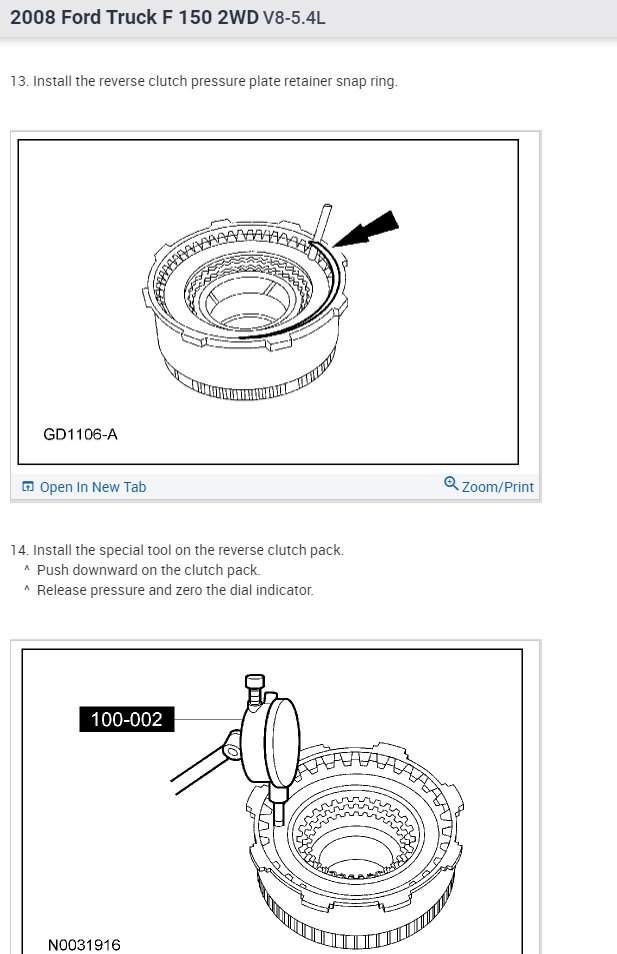 2008 Ford Truck F 150 2WD V8-5.4L

13. Install the reverse clutch pressure plate retainer snap ring.

GD1106-A

Open In New Tab

Zoom/Print

14. Install the special tool on the reverse clutch pack.
^ Push downward on the clutch pack.
^ Release pressure and zero the dial indicator.

100-002

N0031916