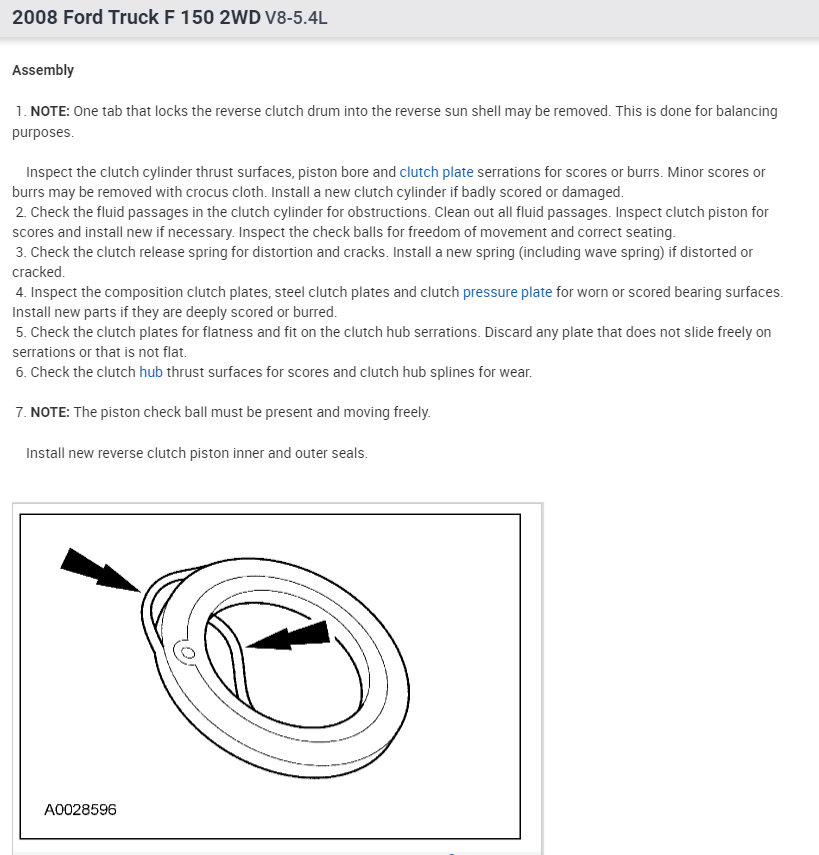 2008 Ford Truck F 150 2WD V8-5.4L

Assembly

1. NOTE: One tab that locks the reverse clutch drum into the reverse sun shell may be removed. This is done for balancing purposes.

Inspect the clutch cylinder thrust surfaces, piston bore and clutch plate serrations for scores or burrs. Minor scores or burrs may be removed with crocus cloth. Install a new clutch cylinder if badly scored or damaged.
2. Check the fluid passages in the clutch cylinder for obstructions. Clean out all fluid passages. Inspect clutch piston for scores and install new if necessary. Inspect the check balls for freedom of movement and correct seating.
3. Check the clutch release spring for distortion and cracks. Install a new spring (including wave spring) if distorted or cracked.
4. Inspect the composition clutch plates, steel clutch plates and clutch pressure plate for worn or scored bearing surfaces. Install new parts if they are deeply scored or burred.
5. Check the clutch plates for flatness and fit on the clutch hub serrations. Discard any plate that does not slide freely on serrations or that is not flat.
6. Check the clutch hub thrust surfaces for scores and clutch hub splines for wear.

7. NOTE: The piston check ball must be present and moving freely.

Install new reverse clutch piston inner and outer seals.

A0028596