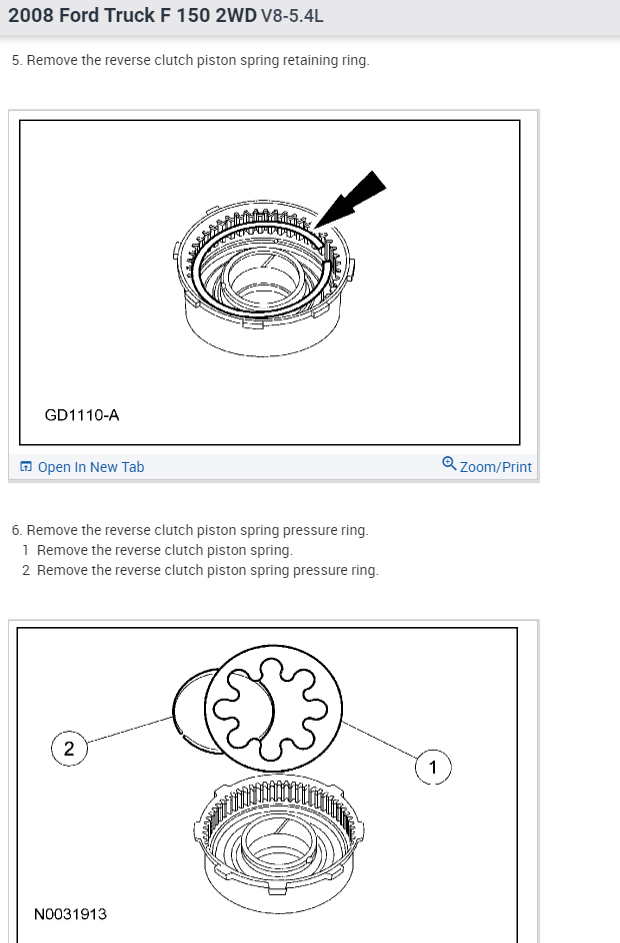 2008 Ford Truck F 150 2WD V8-5.4L

5. Remove the reverse clutch piston spring retaining ring.

GD1110-A

Open In New Tab

Zoom/Print

6. Remove the reverse clutch piston spring pressure ring.
1 Remove the reverse clutch piston spring.
2 Remove the reverse clutch piston spring pressure ring.

2

1

N0031913