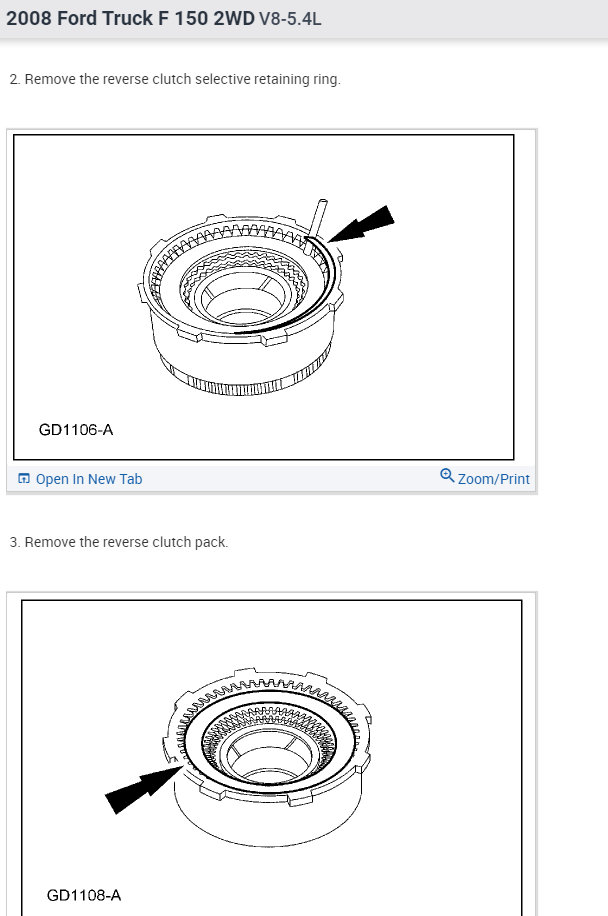 2008 Ford Truck F 150 2WD V8-5.4L

2. Remove the reverse clutch selective retaining ring.

GD1106-A

Open In New Tab

Zoom/Print

3. Remove the reverse clutch pack.

GD1108-A