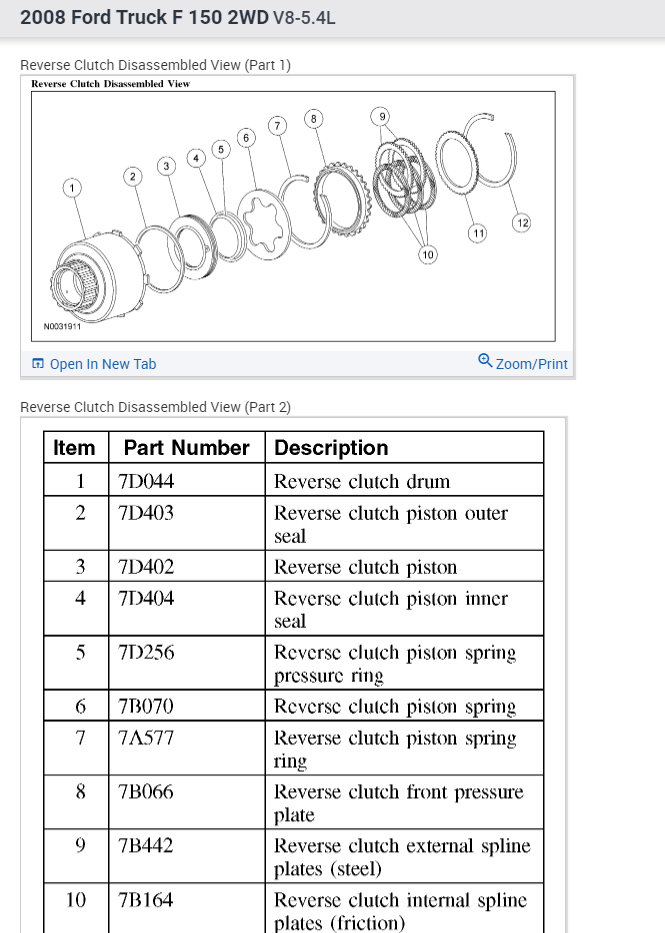 2008 Ford Truck F 150 2WD V8-5.4L

Reverse Clutch Disassembled View (Part 1)

Reverse Clutch Disassembled View

1 2 3 4 5 6 7 8 9 10 11 12

N0031911

Open In New Tab

Zoom/Print

Reverse Clutch Disassembled View (Part 2)

| Item | Part Number | Description |
|---|---|---|
| 1 | 7D044 | Reverse clutch drum |
| 2 | 7D403 | Reverse clutch piston outer seal |
| 3 | 7D402 | Reverse clutch piston |
| 4 | 7D404 | Reverse clutch piston inner seal |
| 5 | 7D256 | Reverse clutch piston spring pressure ring |
| 6 | 7B070 | Reverse clutch piston spring |
| 7 | 7A577 | Reverse clutch piston spring ring |
| 8 | 7B066 | Reverse clutch front pressure plate |
| 9 | 7B442 | Reverse clutch external spline plates (steel) |
| 10 | 7B164 | Reverse clutch internal spline plates (friction) |