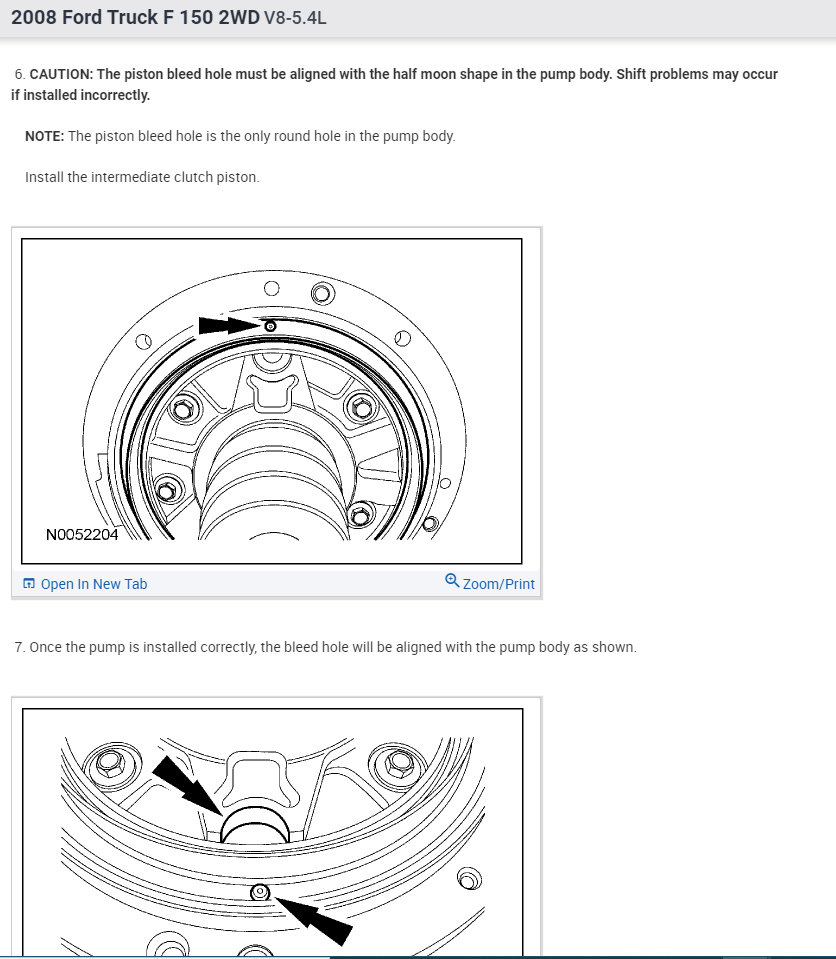 2008 Ford Truck F 150 2WD V8-5.4L

6. CAUTION: The piston bleed hole must be aligned with the half moon shape in the pump body. Shift problems may occur if installed incorrectly.

NOTE: The piston bleed hole is the only round hole in the pump body.

Install the intermediate clutch piston.

N0052204

Open In New Tab

Zoom/Print

7. Once the pump is installed correctly, the bleed hole will be aligned with the pump body as shown.