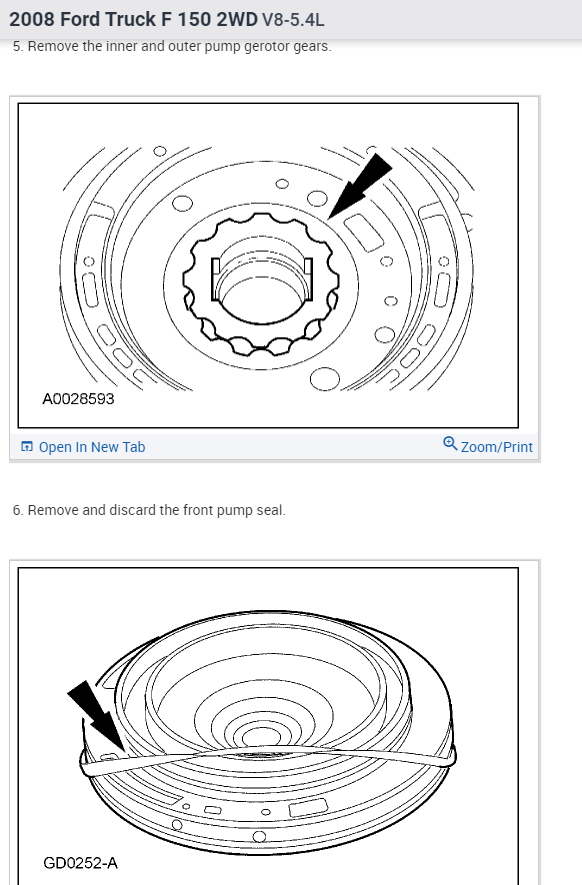 2008 Ford Truck F 150 2WD V8-5.4L

5. Remove the inner and outer pump gerotor gears.

A0028593

Open In New Tab

Zoom/Print

6. Remove and discard the front pump seal.

GD0252-A