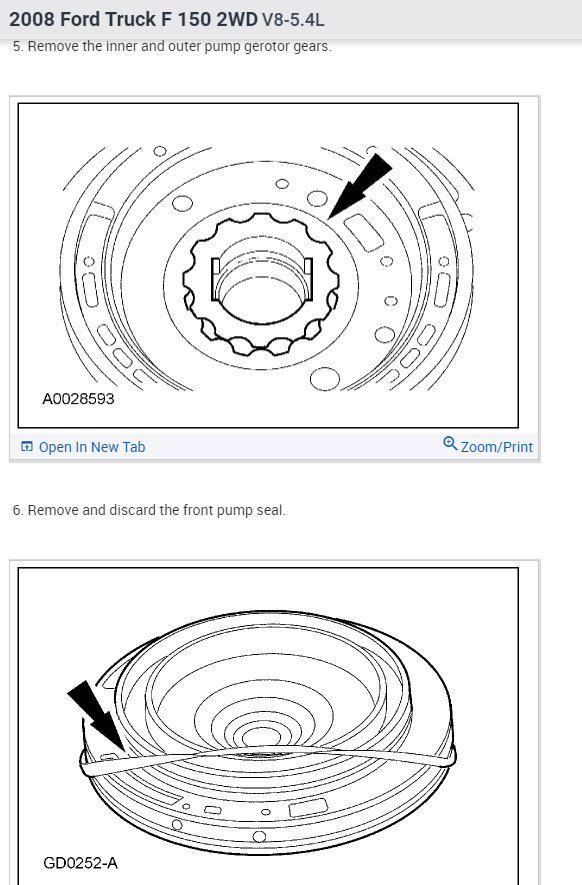 2008 Ford Truck F 150 2WD V8-5.4L

5. Remove the inner and outer pump gerotor gears.

A0028593

Open In New Tab

Zoom/Print

6. Remove and discard the front pump seal.

GD0252-A