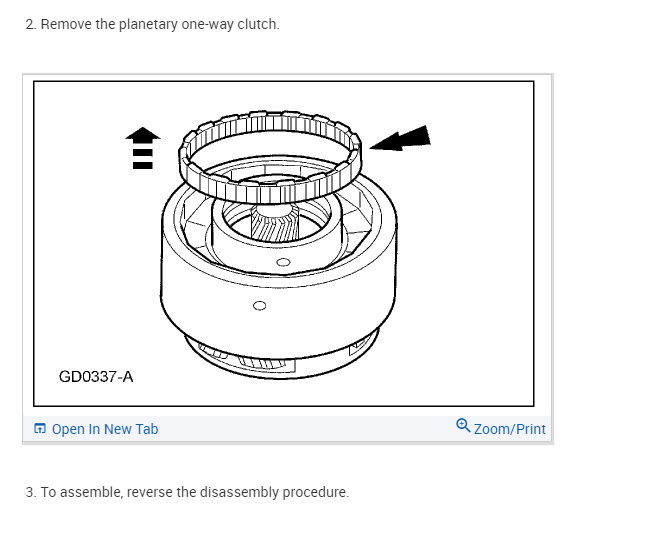 2. Remove the planetary one-way clutch.

GD0337-A

Open In New Tab

Zoom/Print

3. To assemble, reverse the disassembly procedure.