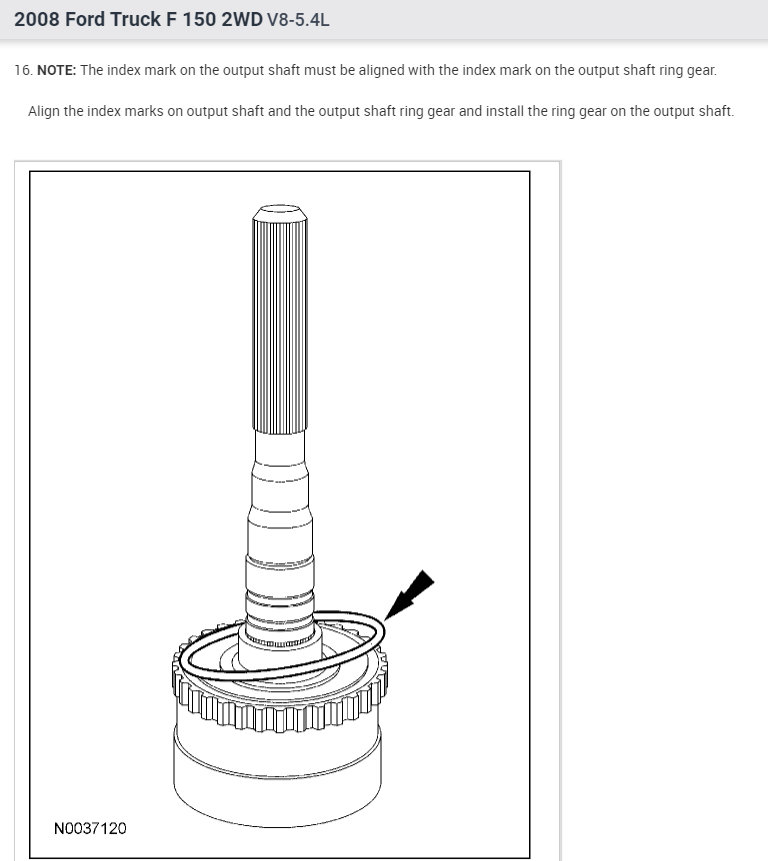 2008 Ford Truck F 150 2WD V8-5.4L

16. NOTE: The index mark on the output shaft must be aligned with the index mark on the output shaft ring gear.

Align the index marks on output shaft and the output shaft ring gear and install the ring gear on the output shaft.

N0037120