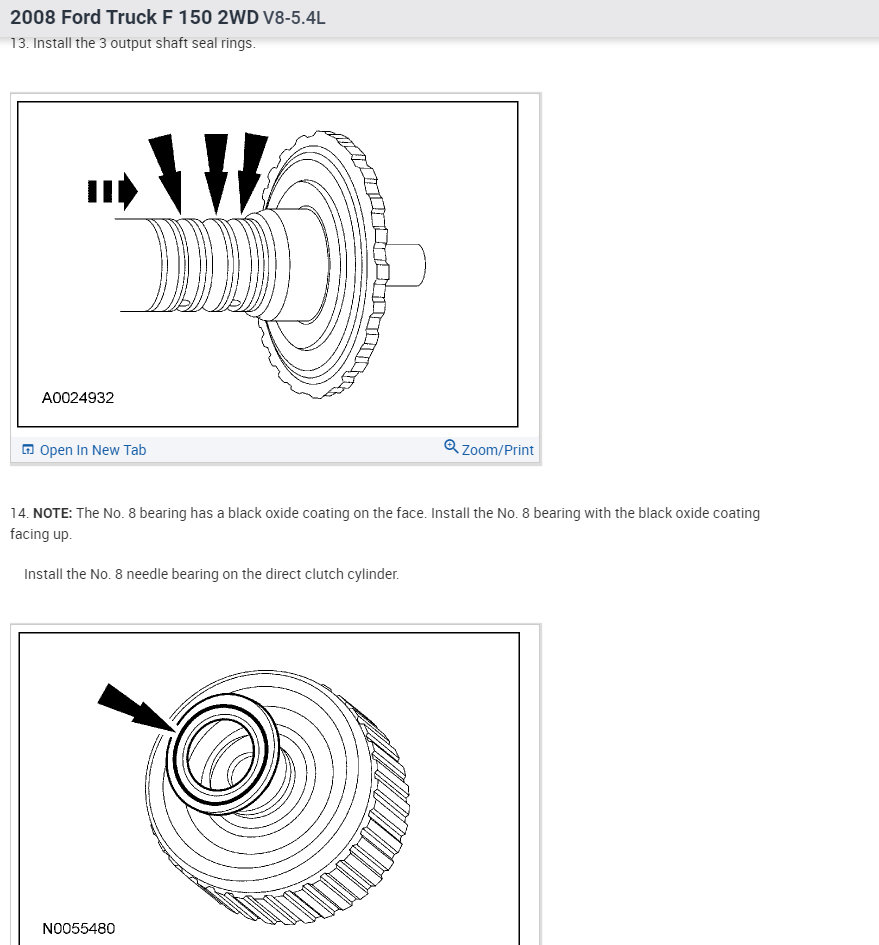 2008 Ford Truck F 150 2WD V8-5.4L

13. Install the 3 output shaft seal rings.

A0024932

Open In New Tab

Zoom/Print

14. NOTE: The No. 8 bearing has a black oxide coating on the face. Install the No. 8 bearing with the black oxide coating facing up.

Install the No. 8 needle bearing on the direct clutch cylinder.

N0055480