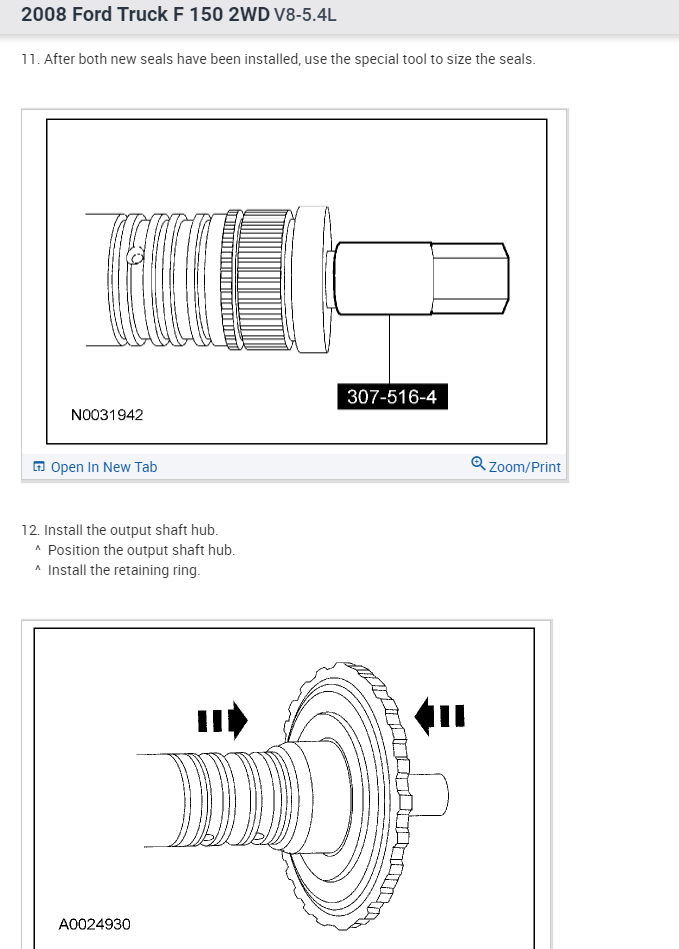 2008 Ford Truck F 150 2WD V8-5.4L

11. After both new seals have been installed, use the special tool to size the seals.

307-516-4

N0031942

Open In New Tab

Zoom/Print

12. Install the output shaft hub.
^ Position the output shaft hub.
^ Install the retaining ring.

A0024930