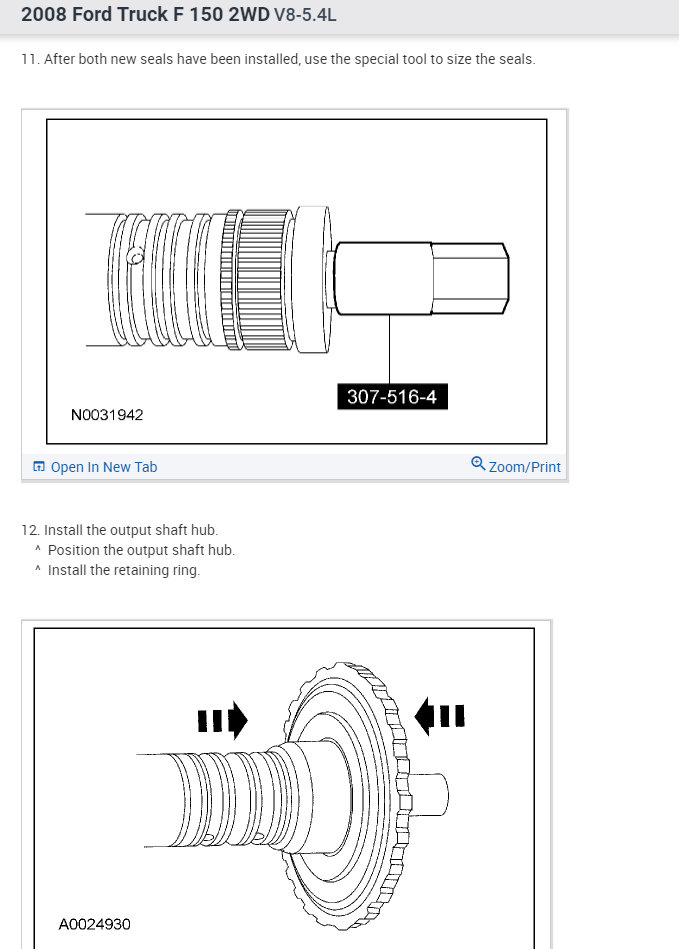 2008 Ford Truck F 150 2WD V8-5.4L

11. After both new seals have been installed, use the special tool to size the seals.

307-516-4

N0031942

Open In New Tab

Zoom/Print

12. Install the output shaft hub.
^ Position the output shaft hub.
^ Install the retaining ring.

A0024930