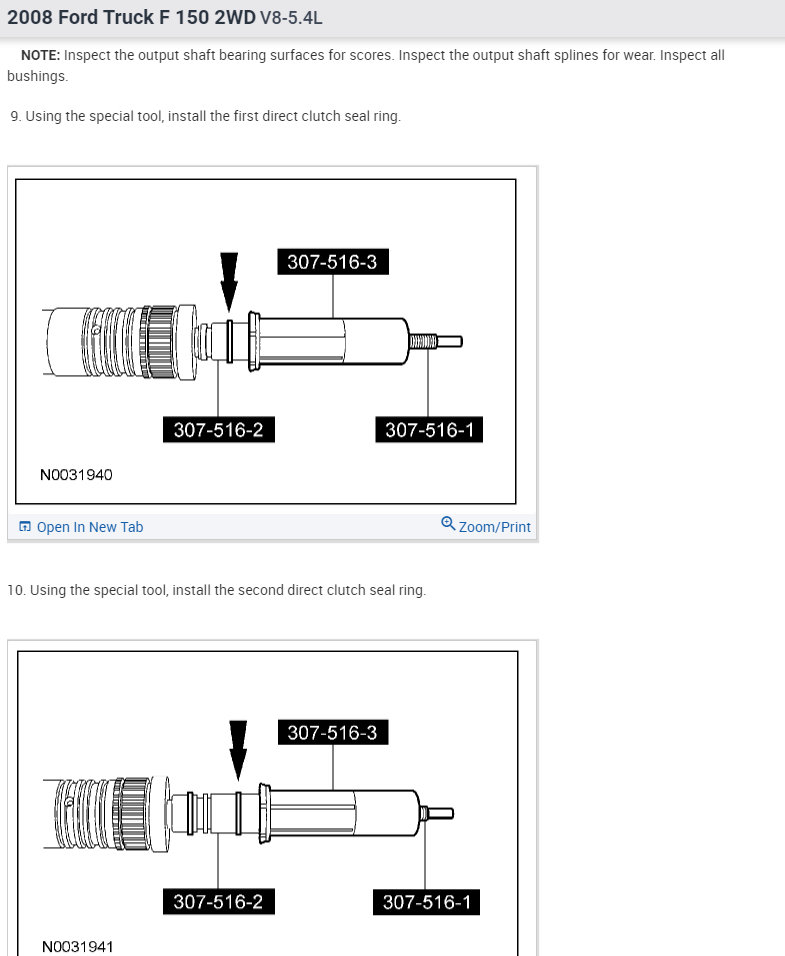 2008 Ford Truck F 150 2WD V8-5.4L

NOTE: Inspect the output shaft bearing surfaces for scores. Inspect the output shaft splines for wear. Inspect all bushings.

9. Using the special tool, install the first direct clutch seal ring.

307-516-3

307-516-2

307-516-1

N0031940

Open In New Tab

Zoom/Print

10. Using the special tool, install the second direct clutch seal ring.

307-516-3

307-516-2

307-516-1

N0031941