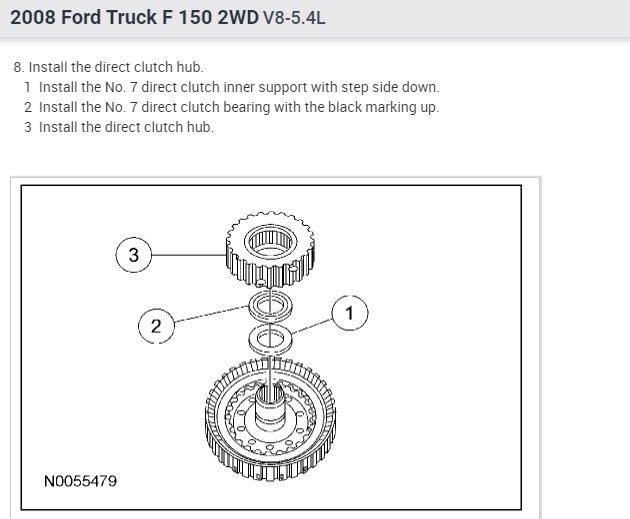 2008 Ford Truck F 150 2WD V8-5.4L

8. Install the direct clutch hub.
1 Install the No. 7 direct clutch inner support with step side down.
2 Install the No. 7 direct clutch bearing with the black marking up.
3 Install the direct clutch hub.

3
2
1
N0055479