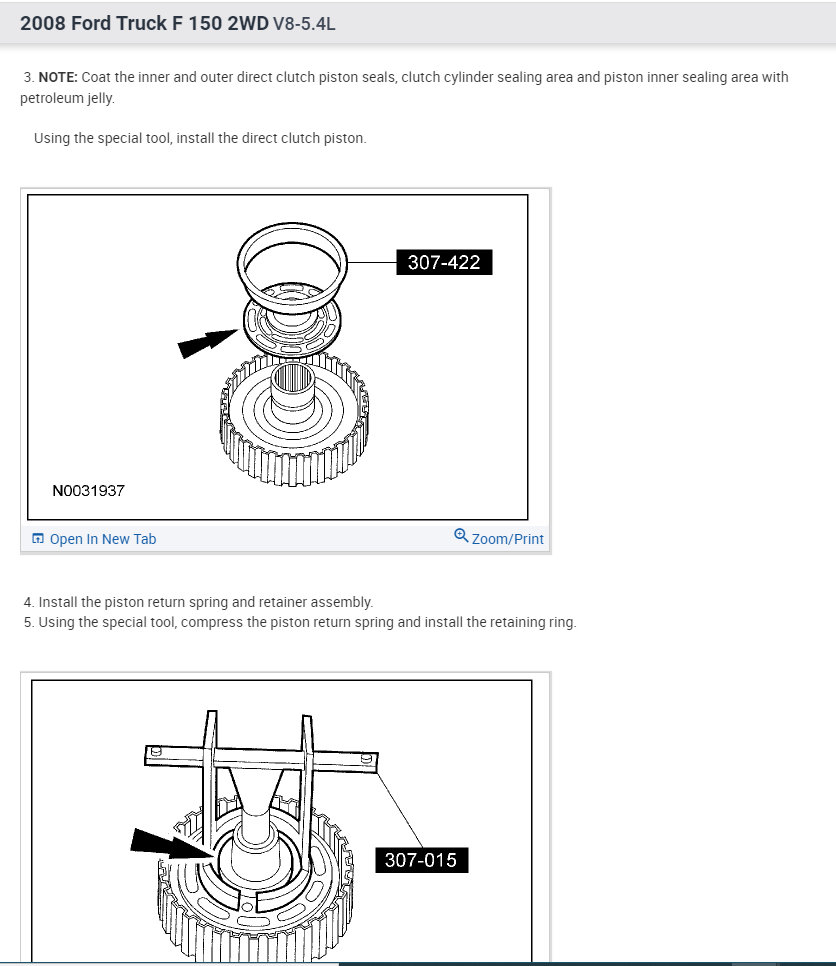 2008 Ford Truck F 150 2WD V8-5.4L

3. NOTE: Coat the inner and outer direct clutch piston seals, clutch cylinder sealing area and piston inner sealing area with petroleum jelly.

Using the special tool, install the direct clutch piston.

307-422

N0031937

Open In New Tab

Zoom/Print

4. Install the piston return spring and retainer assembly.
5. Using the special tool, compress the piston return spring and install the retaining ring.

307-015