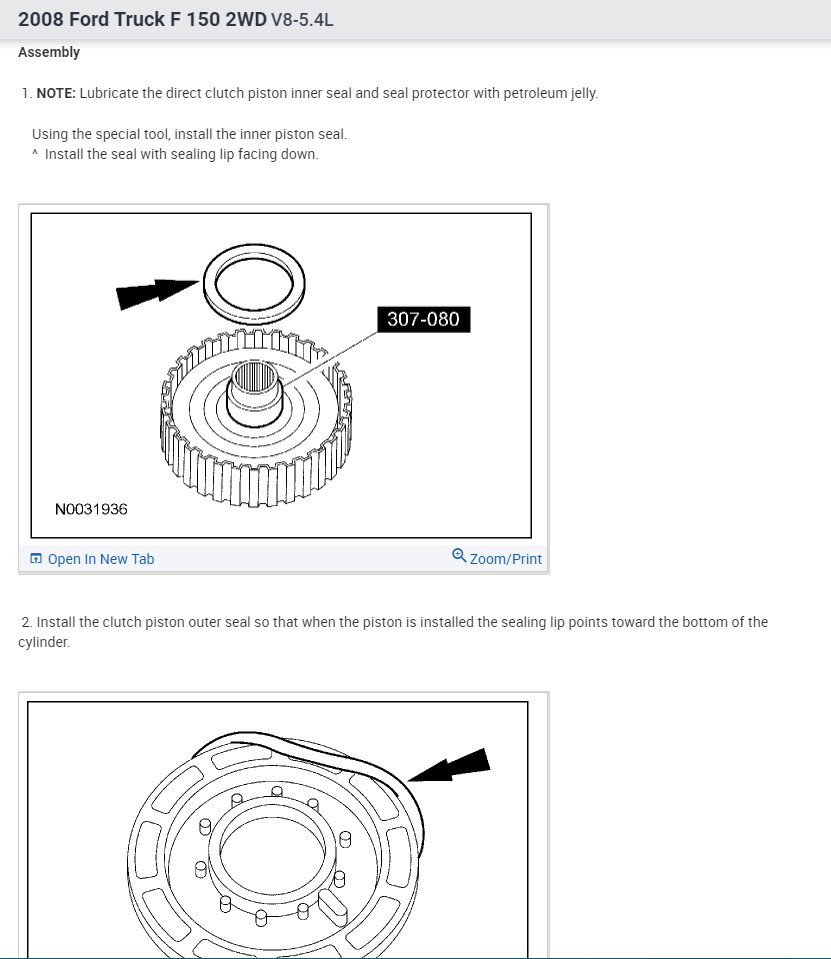 2008 Ford Truck F 150 2WD V8-5.4L

Assembly

1. NOTE: Lubricate the direct clutch piston inner seal and seal protector with petroleum jelly.

Using the special tool, install the inner piston seal.
^ Install the seal with sealing lip facing down.

307-080

N0031936

Open In New Tab

Zoom/Print

2. Install the clutch piston outer seal so that when the piston is installed the sealing lip points toward the bottom of the cylinder.