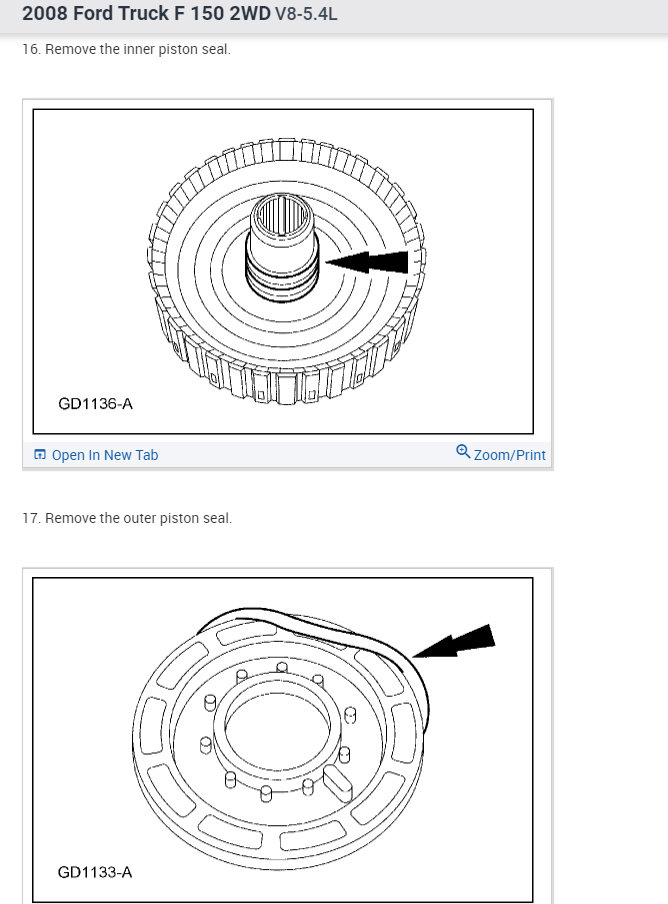 2008 Ford Truck F 150 2WD V8-5.4L

16. Remove the inner piston seal.

GD1136-A

Open In New Tab

Zoom/Print

17. Remove the outer piston seal.

GD1133-A