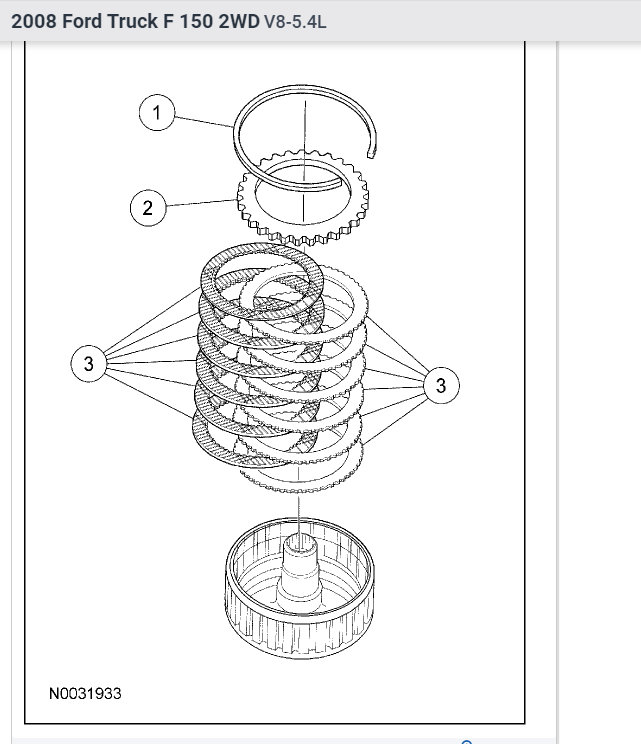 2008 Ford Truck F 150 2WD V8-5.4L

1

2

3

3

N0031933