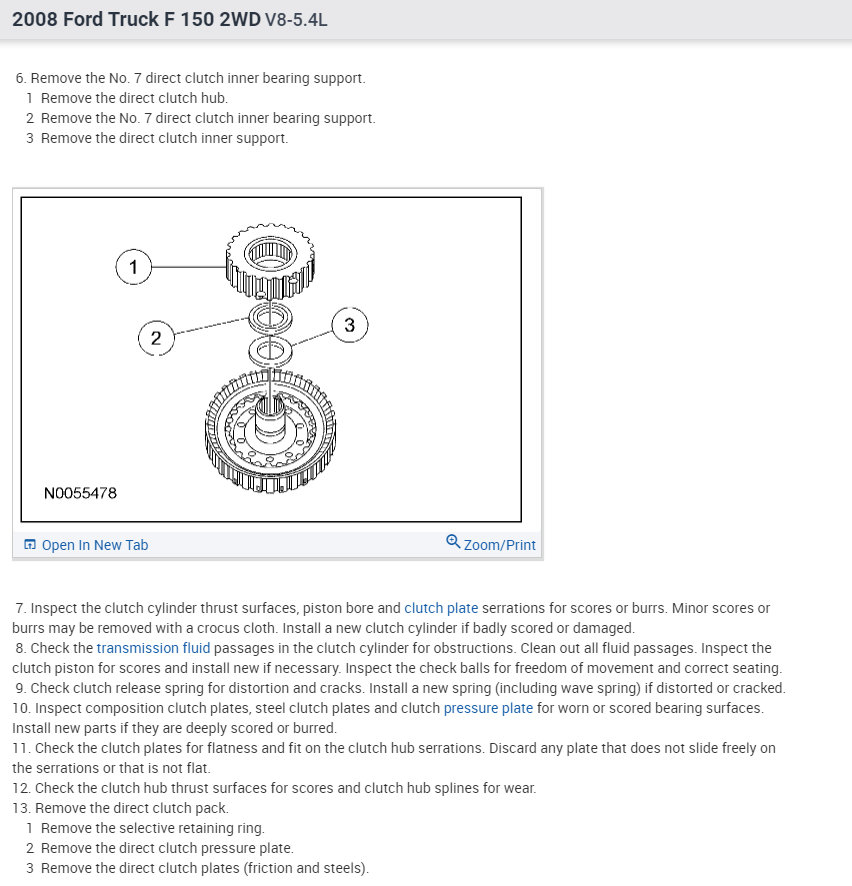 2008 Ford Truck F 150 2WD V8-5.4L

6. Remove the No. 7 direct clutch inner bearing support.
1 Remove the direct clutch hub.
2 Remove the No. 7 direct clutch inner bearing support.
3 Remove the direct clutch inner support.

1
2
3
N0055478

Open In New Tab
Zoom/Print

7. Inspect the clutch cylinder thrust surfaces, piston bore and clutch plate serrations for scores or burrs. Minor scores or burrs may be removed with a crocus cloth. Install a new clutch cylinder if badly scored or damaged.
8. Check the transmission fluid passages in the clutch cylinder for obstructions. Clean out all fluid passages. Inspect the clutch piston for scores and install new if necessary. Inspect the check balls for freedom of movement and correct seating.
9. Check clutch release spring for distortion and cracks. Install a new spring (including wave spring) if distorted or cracked.
10. Inspect composition clutch plates, steel clutch plates and clutch pressure plate for worn or scored bearing surfaces. Install new parts if they are deeply scored or burred.
11. Check the clutch plates for flatness and fit on the clutch hub serrations. Discard any plate that does not slide freely on the serrations or that is not flat.
12. Check the clutch hub thrust surfaces for scores and clutch hub splines for wear.
13. Remove the direct clutch pack.
1 Remove the selective retaining ring.
2 Remove the direct clutch pressure plate.
3 Remove the direct clutch plates (friction and steels).