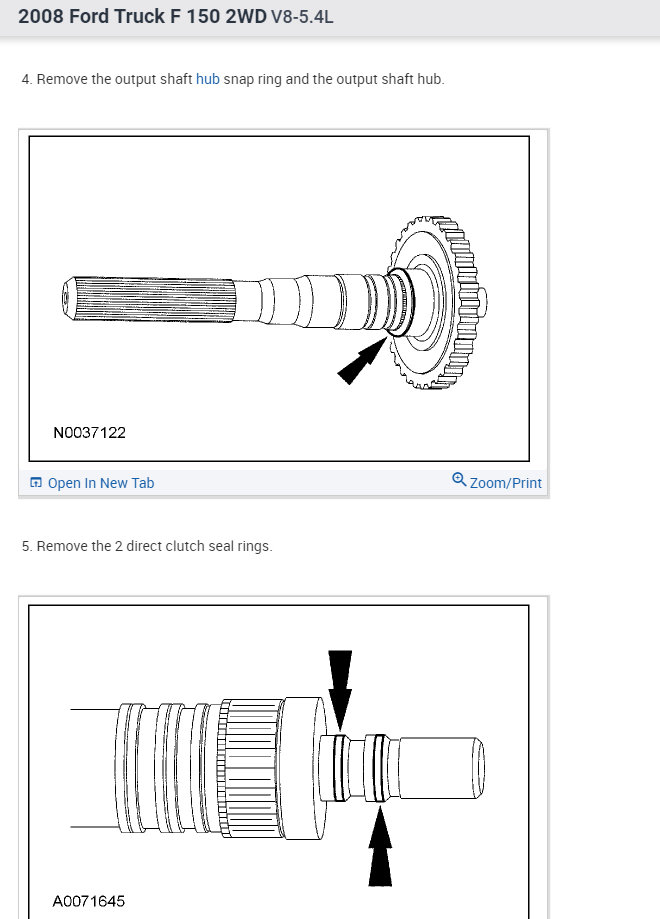 2008 Ford Truck F 150 2WD V8-5.4L

4. Remove the output shaft hub snap ring and the output shaft hub.

N0037122

Open In New Tab

Zoom/Print

5. Remove the 2 direct clutch seal rings.

A0071645