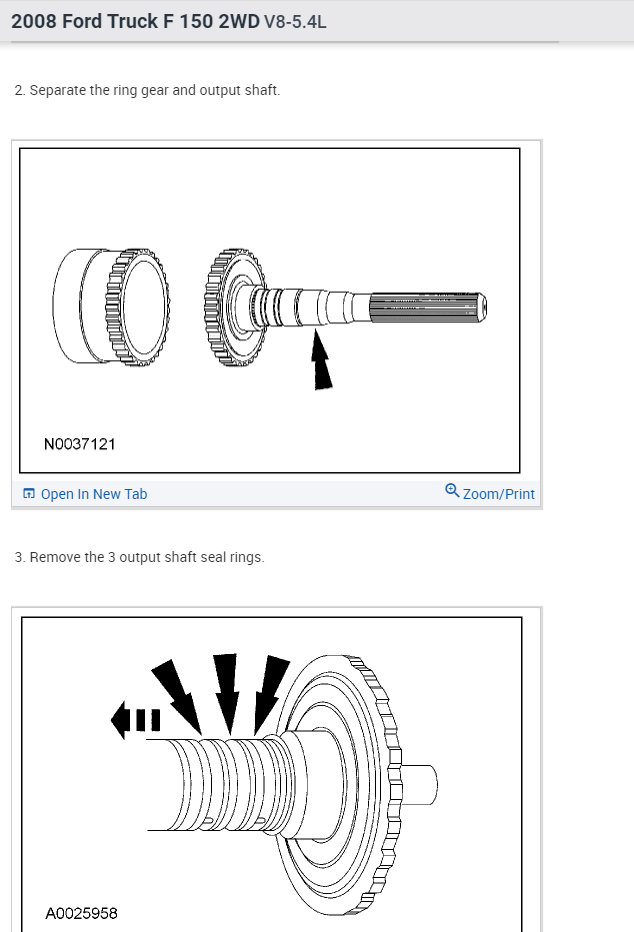 2008 Ford Truck F 150 2WD V8-5.4L

2. Separate the ring gear and output shaft.

N0037121

Open In New Tab

Zoom/Print

3. Remove the 3 output shaft seal rings.

A0025958