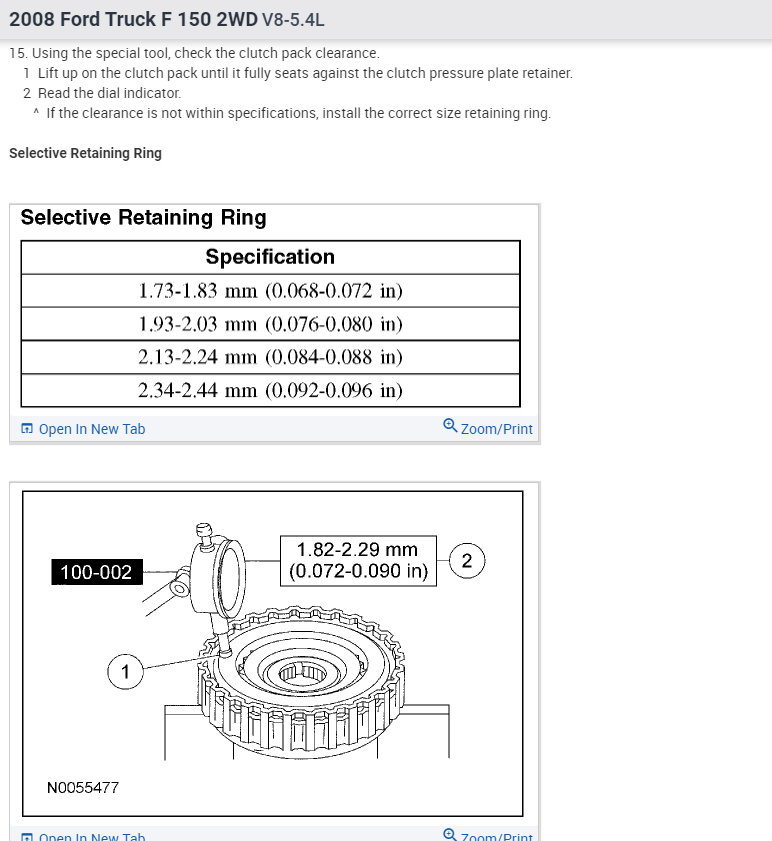 2008 Ford Truck F 150 2WD V8-5.4L

15. Using the special tool, check the clutch pack clearance.
1 Lift up on the clutch pack until it fully seats against the clutch pressure plate retainer.
2 Read the dial indicator.
^ If the clearance is not within specifications, install the correct size retaining ring.

Selective Retaining Ring

Selective Retaining Ring

| Specification |
|---|
| 1.73-1.83 mm (0.068-0.072 in) |
| 1.93-2.03 mm (0.076-0.080 in) |
| 2.13-2.24 mm (0.084-0.088 in) |
| 2.34-2.44 mm (0.092-0.096 in) |

Open In New Tab
Zoom/Print

100-002
1.82-2.29 mm (0.072-0.090 in)
2
1
N0055477

Open In New Tab
Zoom/Print