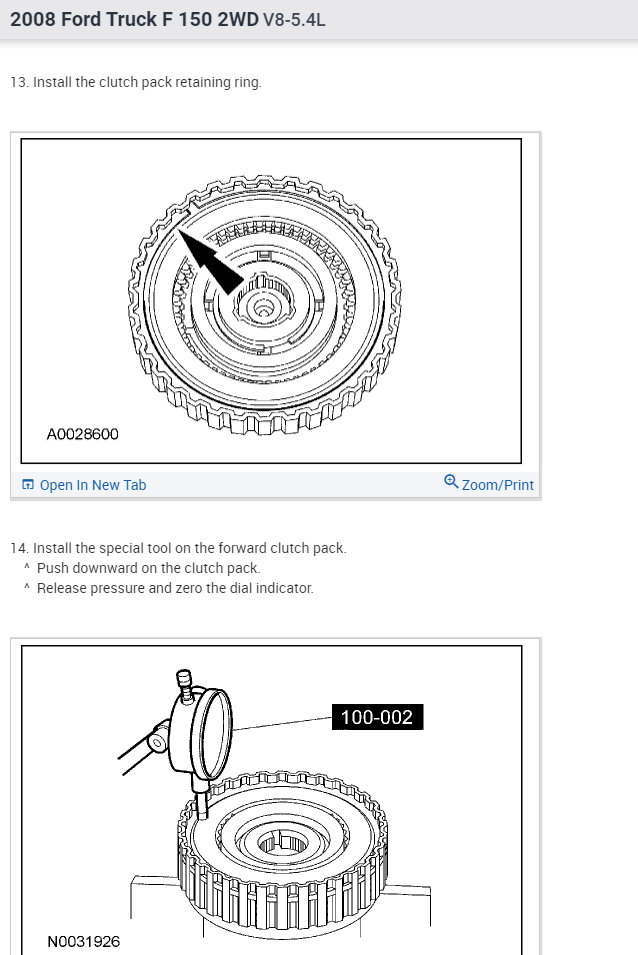 2008 Ford Truck F 150 2WD V8-5.4L

13. Install the clutch pack retaining ring.

A0028600

Open In New Tab

Zoom/Print

14. Install the special tool on the forward clutch pack.
^ Push downward on the clutch pack.
^ Release pressure and zero the dial indicator.

100-002

N0031926