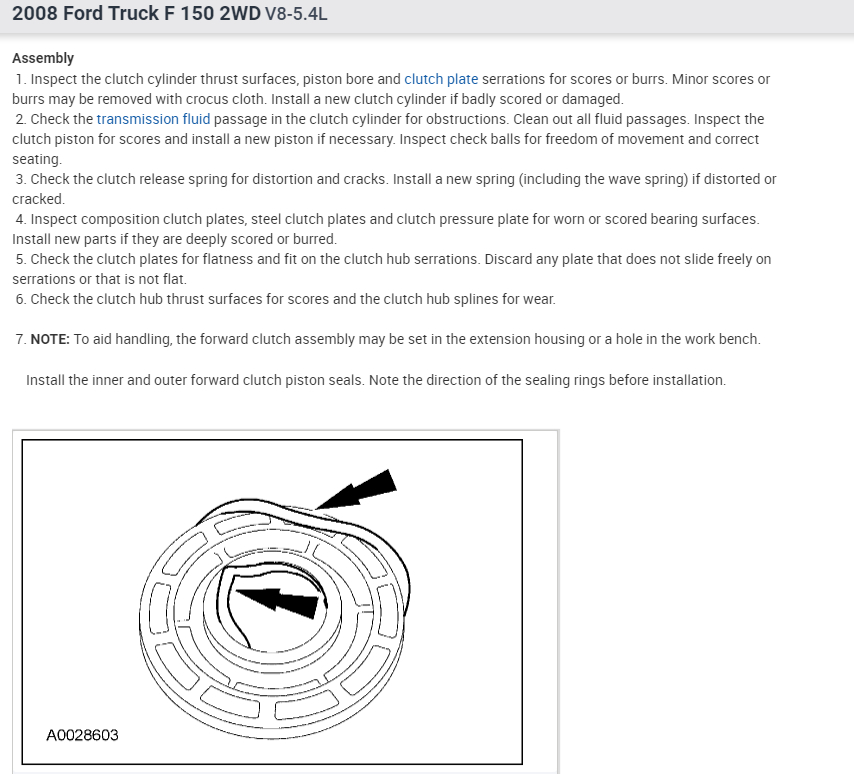 2008 Ford Truck F 150 2WD V8-5.4L

Assembly

1. Inspect the clutch cylinder thrust surfaces, piston bore and clutch plate serrations for scores or burrs. Minor scores or burrs may be removed with crocus cloth. Install a new clutch cylinder if badly scored or damaged.

2. Check the transmission fluid passage in the clutch cylinder for obstructions. Clean out all fluid passages. Inspect the clutch piston for scores and install a new piston if necessary. Inspect check balls for freedom of movement and correct seating.

3. Check the clutch release spring for distortion and cracks. Install a new spring (including the wave spring) if distorted or cracked.

4. Inspect composition clutch plates, steel clutch plates and clutch pressure plate for worn or scored bearing surfaces. Install new parts if they are deeply scored or burred.

5. Check the clutch plates for flatness and fit on the clutch hub serrations. Discard any plate that does not slide freely on serrations or that is not flat.

6. Check the clutch hub thrust surfaces for scores and the clutch hub splines for wear.

7. NOTE: To aid handling, the forward clutch assembly may be set in the extension housing or a hole in the work bench.

Install the inner and outer forward clutch piston seals. Note the direction of the sealing rings before installation.

A0028603